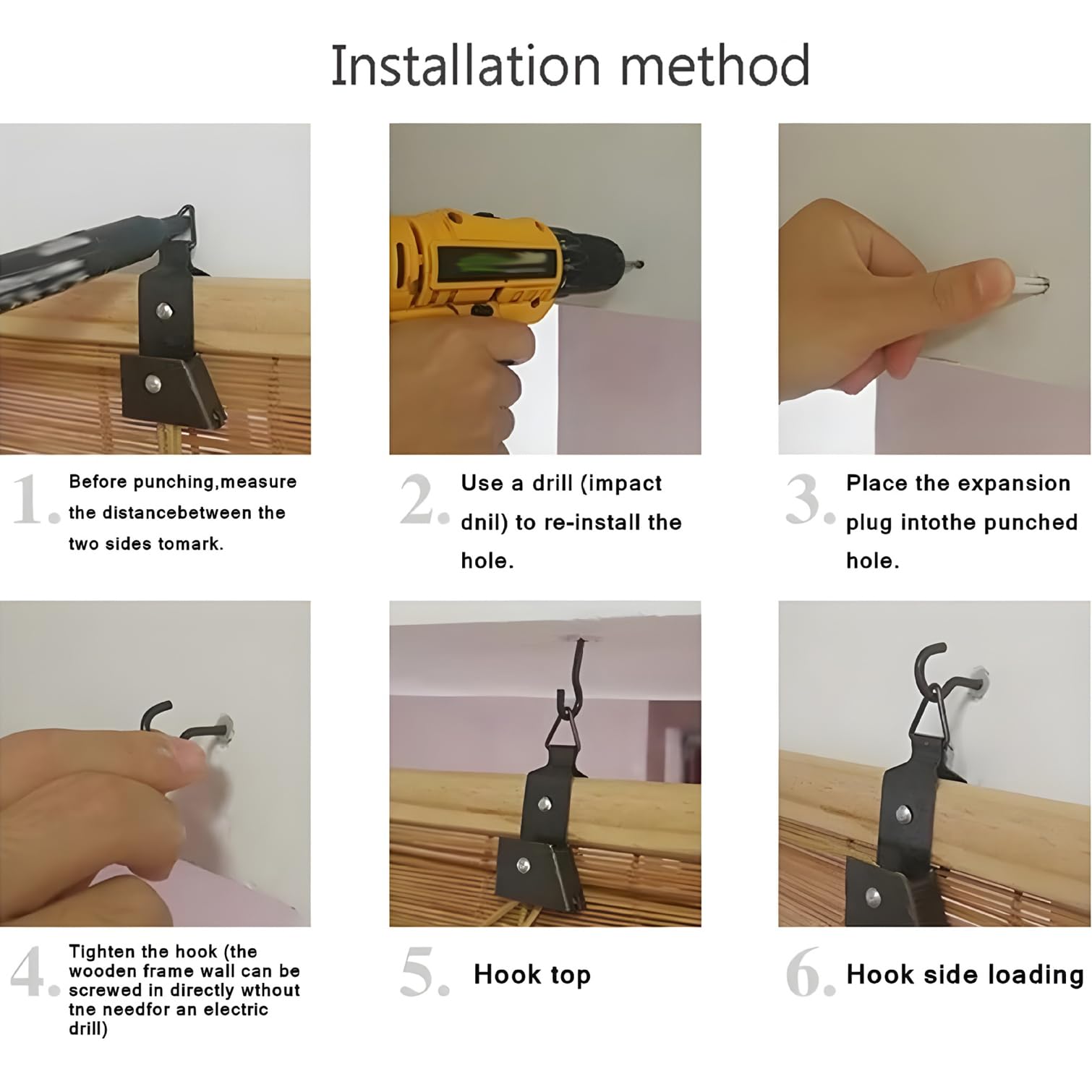 Installation method

1. Before punching,measure the distancebetween the two sides tomark.

2. Use a drill (impact dnil) to re-install the hole.

3. Place the expansion plug intothe punched hole.

4. Tighten the hook (the wooden frame wall can be screwed in directly wthout tne needfor an electric drill)

5. Hook top

6. Hook side loading