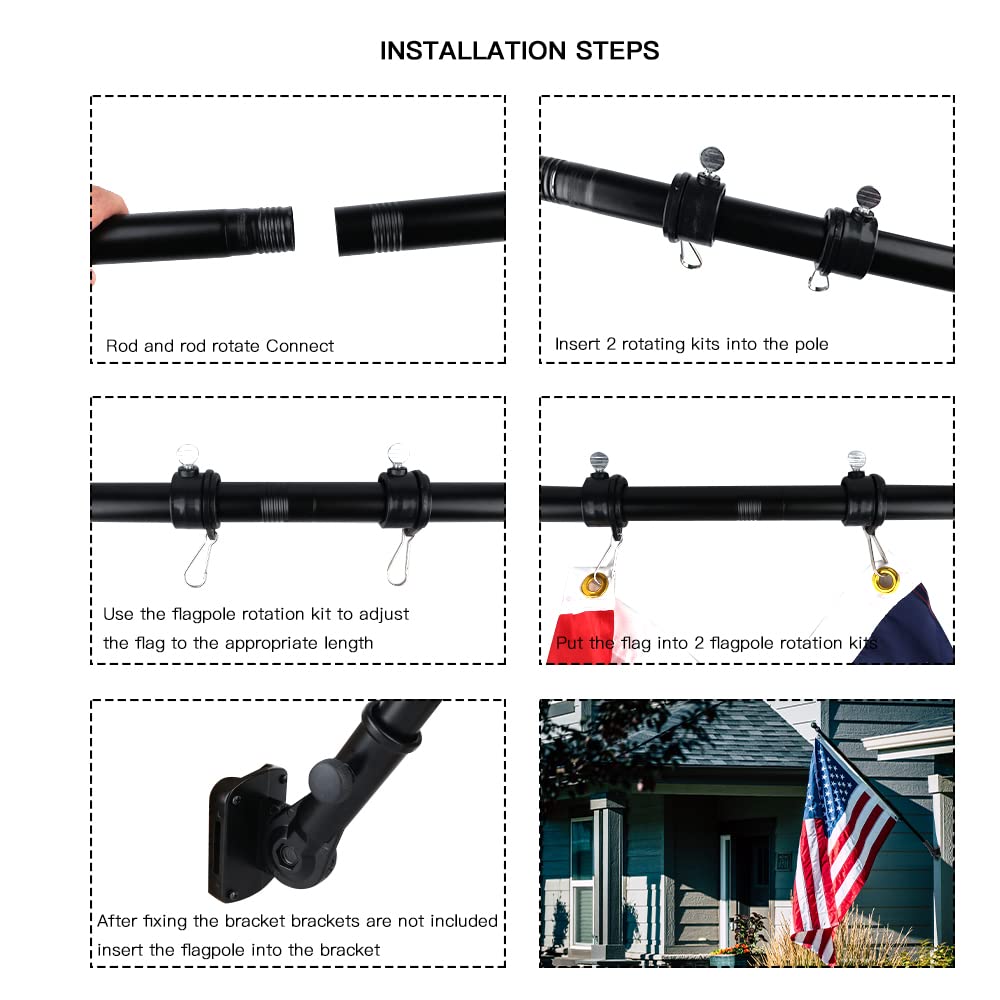 INSTALLATION STEPS

Rod and rod rotate Connect

Insert 2 rotating kits into the pole

Use the flagpole rotation kit to adjust the flag to the appropriate length

Put the flag into 2 flagpole rotation kits

After fixing the bracket brackets are not included insert the flagpole into the bracket