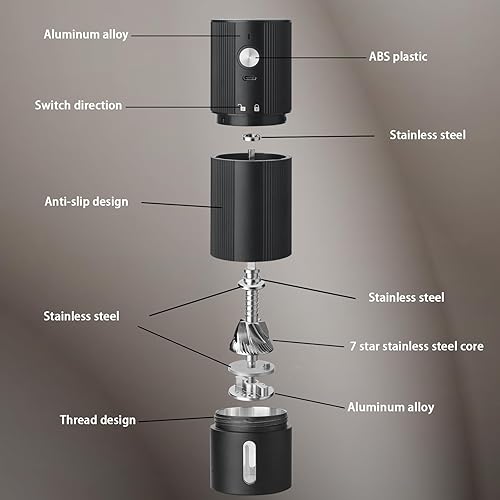 Aluminum alloy

ABS plastic

Switch direction

Stainless steel

Anti-slip design

Stainless steel

Stainless steel

7 star stainless steel core

Aluminum alloy

Thread design