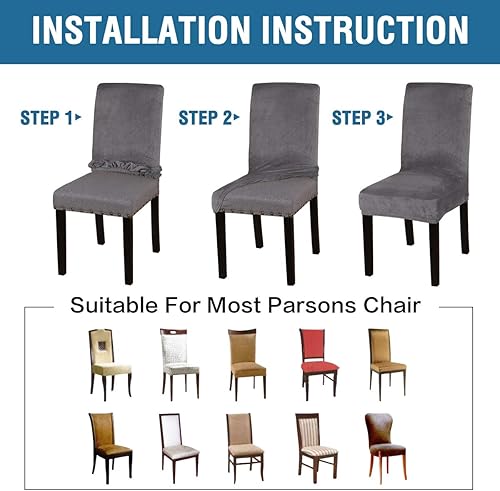 INSTALLATION INSTRUCTION

STEP 1▸

STEP 2▸

STEP 3▸

Suitable For Most Parsons Chair