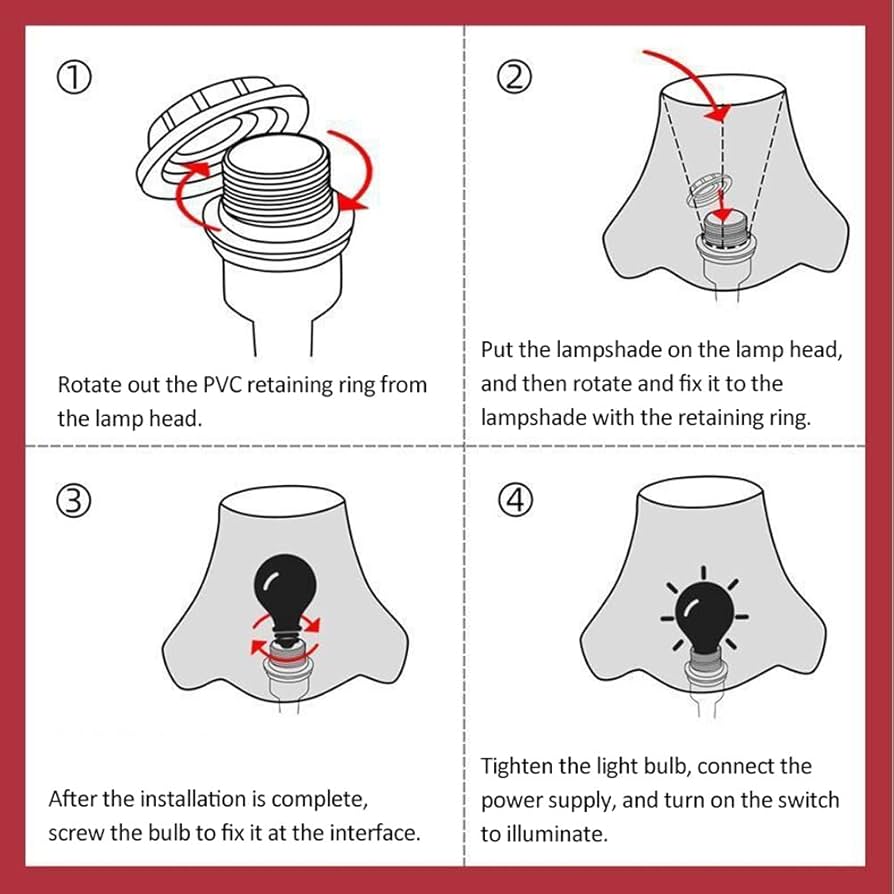 ①

Rotate out the PVC retaining ring from the lamp head.

②

Put the lampshade on the lamp head, and then rotate and fix it to the lampshade with the retaining ring.

③

After the installation is complete, screw the bulb to fix it at the interface.

④

Tighten the light bulb, connect the power supply, and turn on the switch to illuminate.