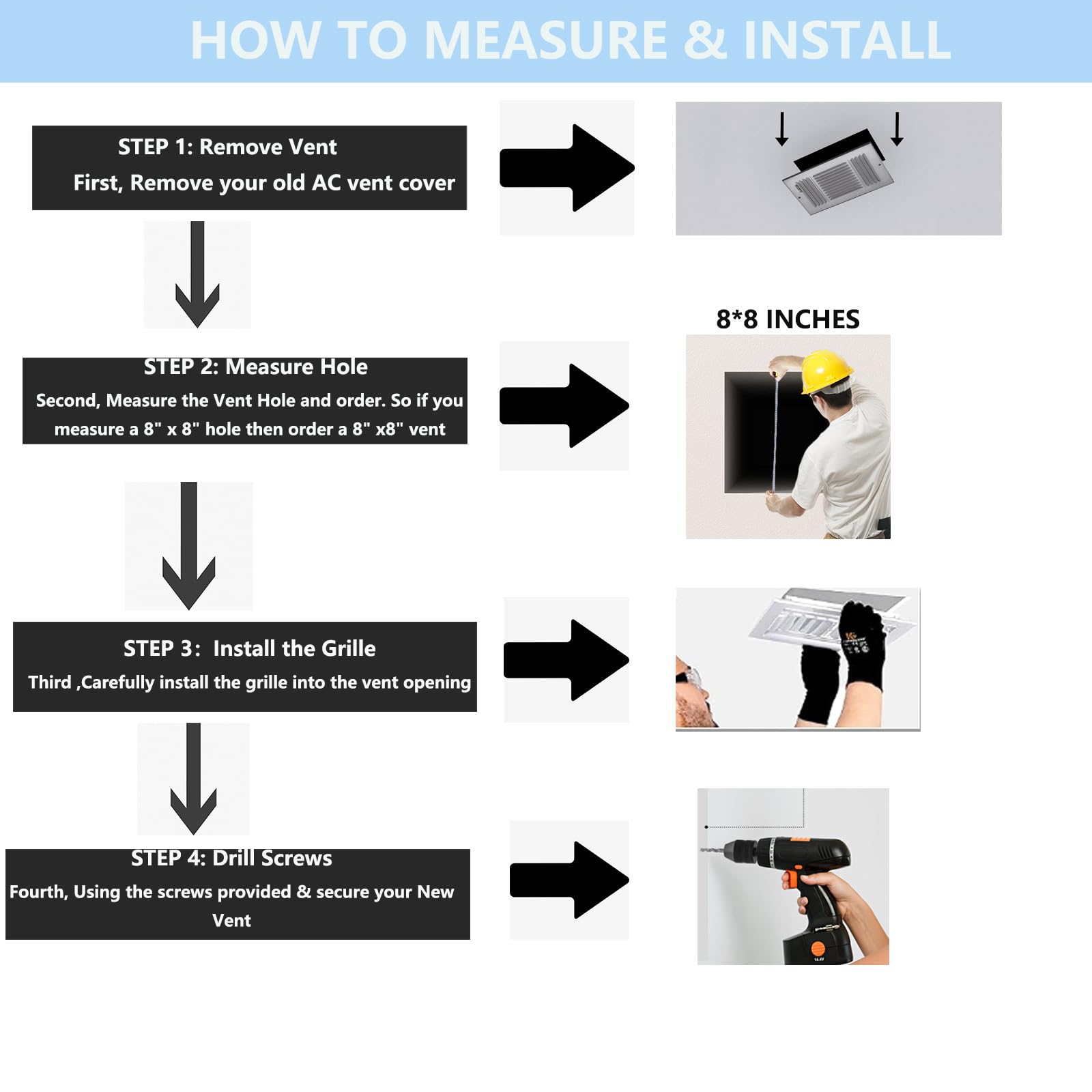 HOW TO MEASURE & INSTALL

STEP 1: Remove Vent
First, Remove your old AC vent cover

8*8 INCHES

STEP 2: Measure Hole
Second, Measure the Vent Hole and order. So if you measure a 8" x 8" hole then order a 8" x8" vent

STEP 3: Install the Grille
Third ,Carefully install the grille into the vent opening

STEP 4: Drill Screws
Fourth, Using the screws provided & secure your New Vent