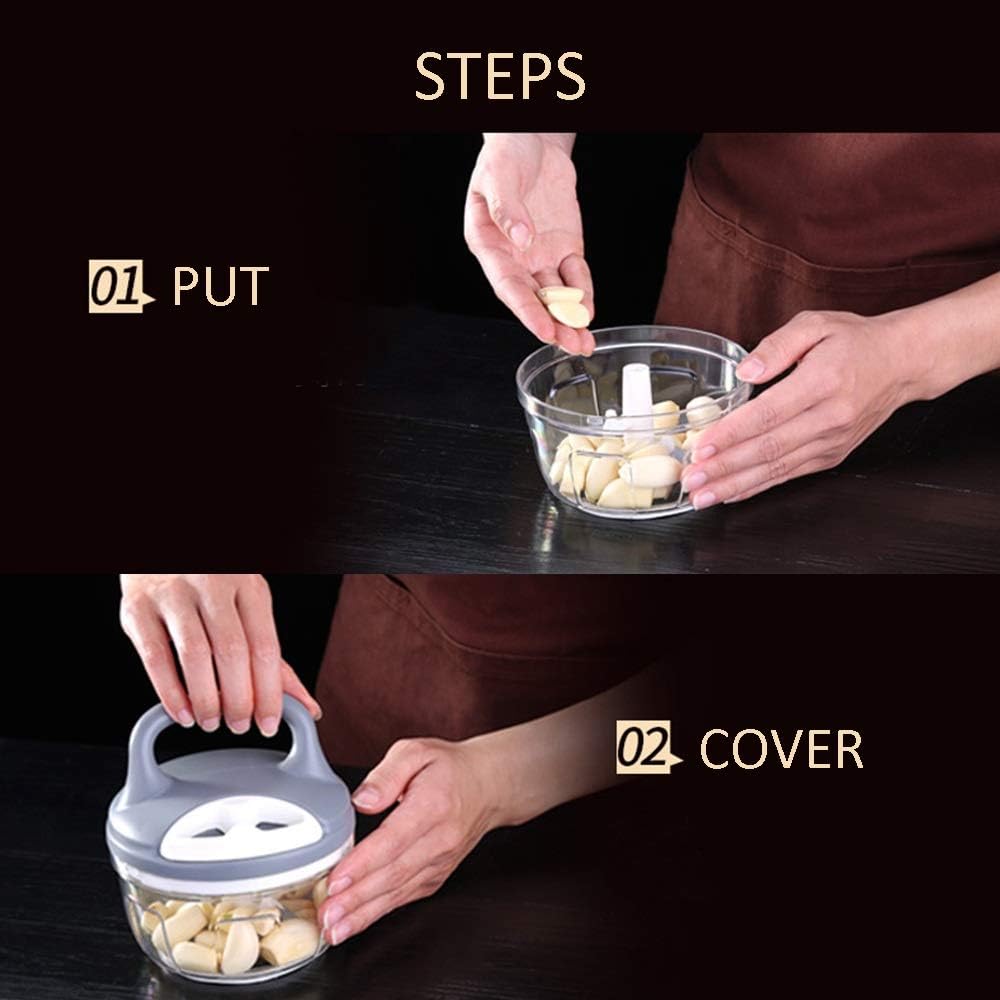 STEPS

01 PUT

02 COVER