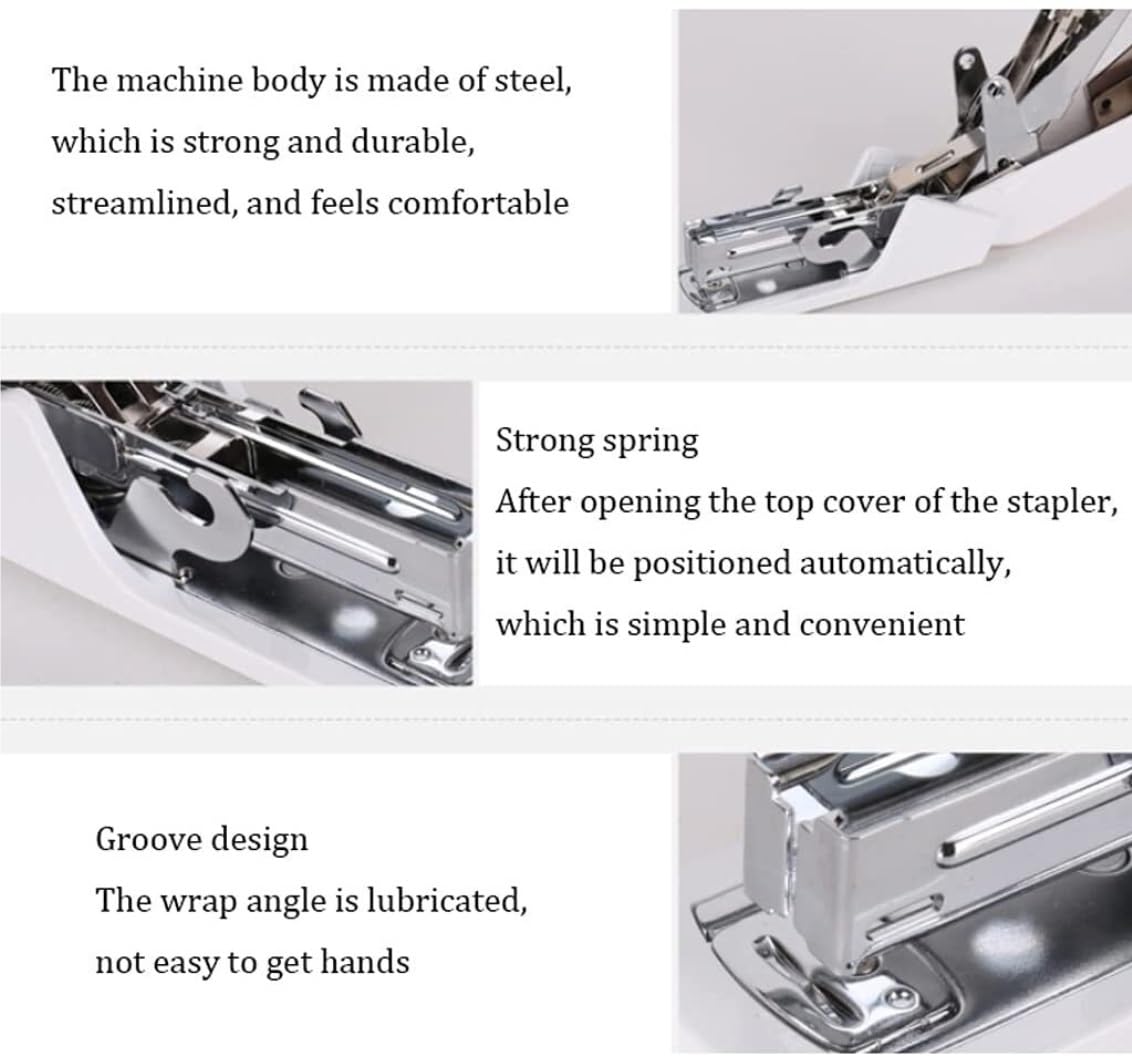 The machine body is made of steel, which is strong and durable, streamlined, and feels comfortable

Strong spring
After opening the top cover of the stapler, it will be positioned automatically, which is simple and convenient

Groove design
The wrap angle is lubricated, not easy to get hands