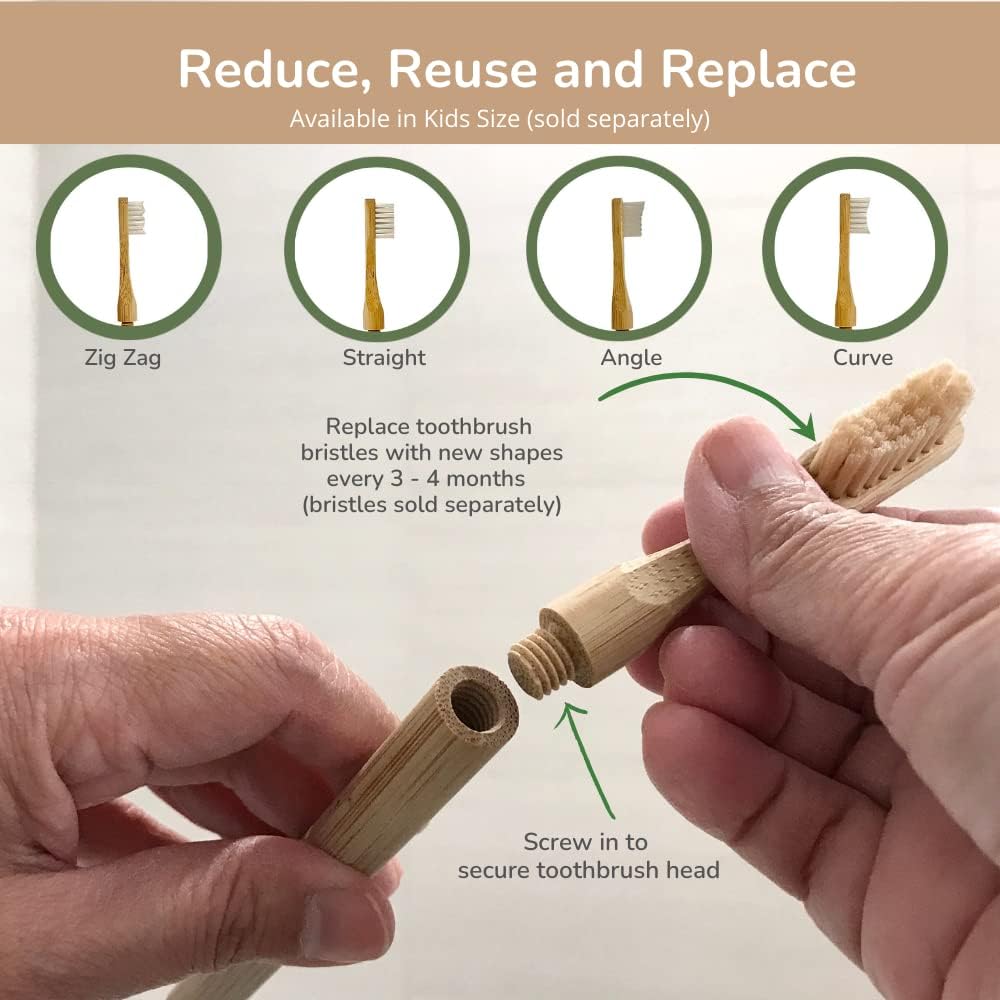 Reduce, Reuse and Replace
Available in Kids Size (sold separately)

Zig Zag

Straight

Angle

Curve

Replace toothbrush bristles with new shapes every 3 - 4 months (bristles sold separately)

Screw in to secure toothbrush head