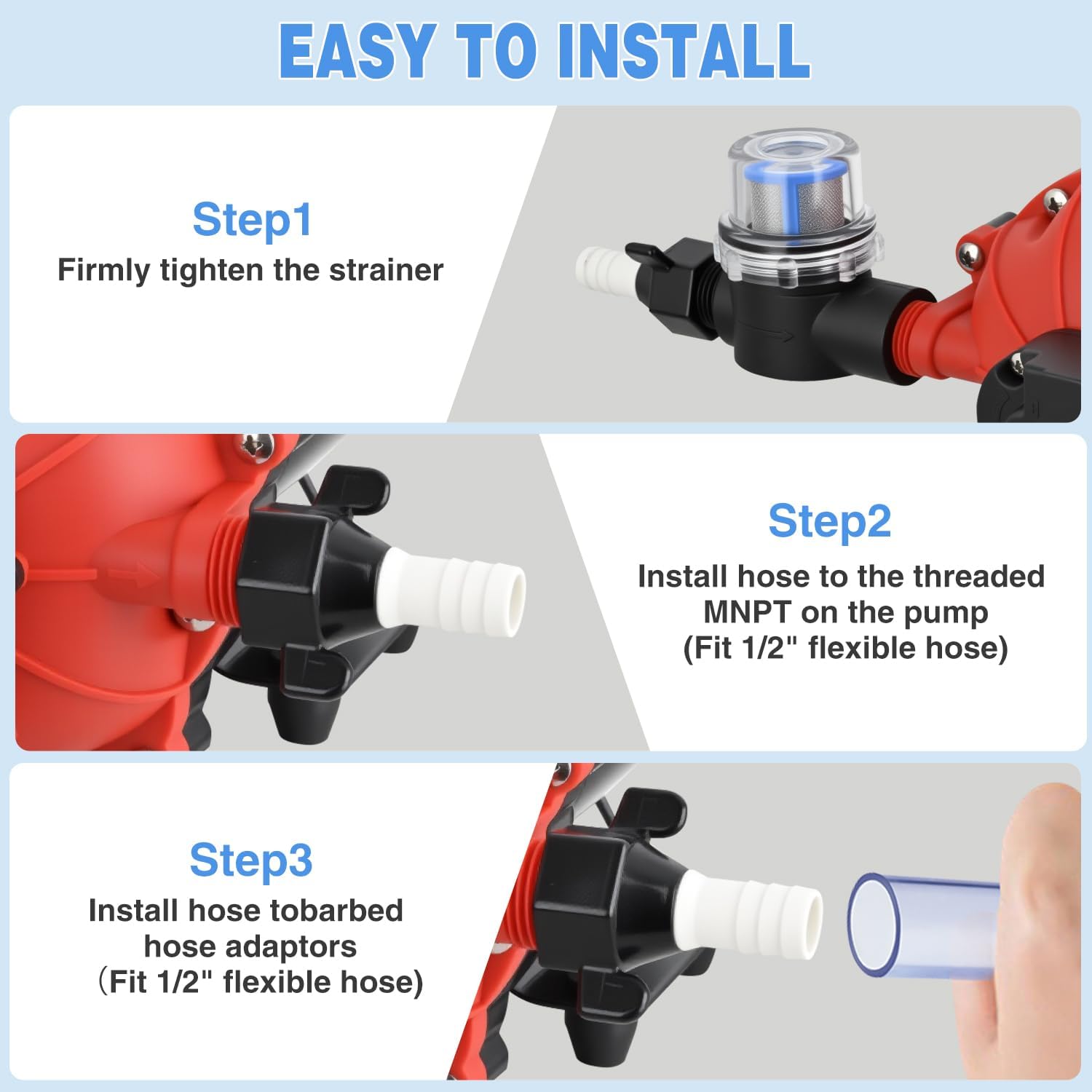 EASY TO INSTALL

Step1
Firmly tighten the strainer

Step2
Install hose to the threaded MNPT on the pump
(Fit 1/2" flexible hose)

Step3
Install hose tobarbed hose adaptors
（Fit 1/2" flexible hose)