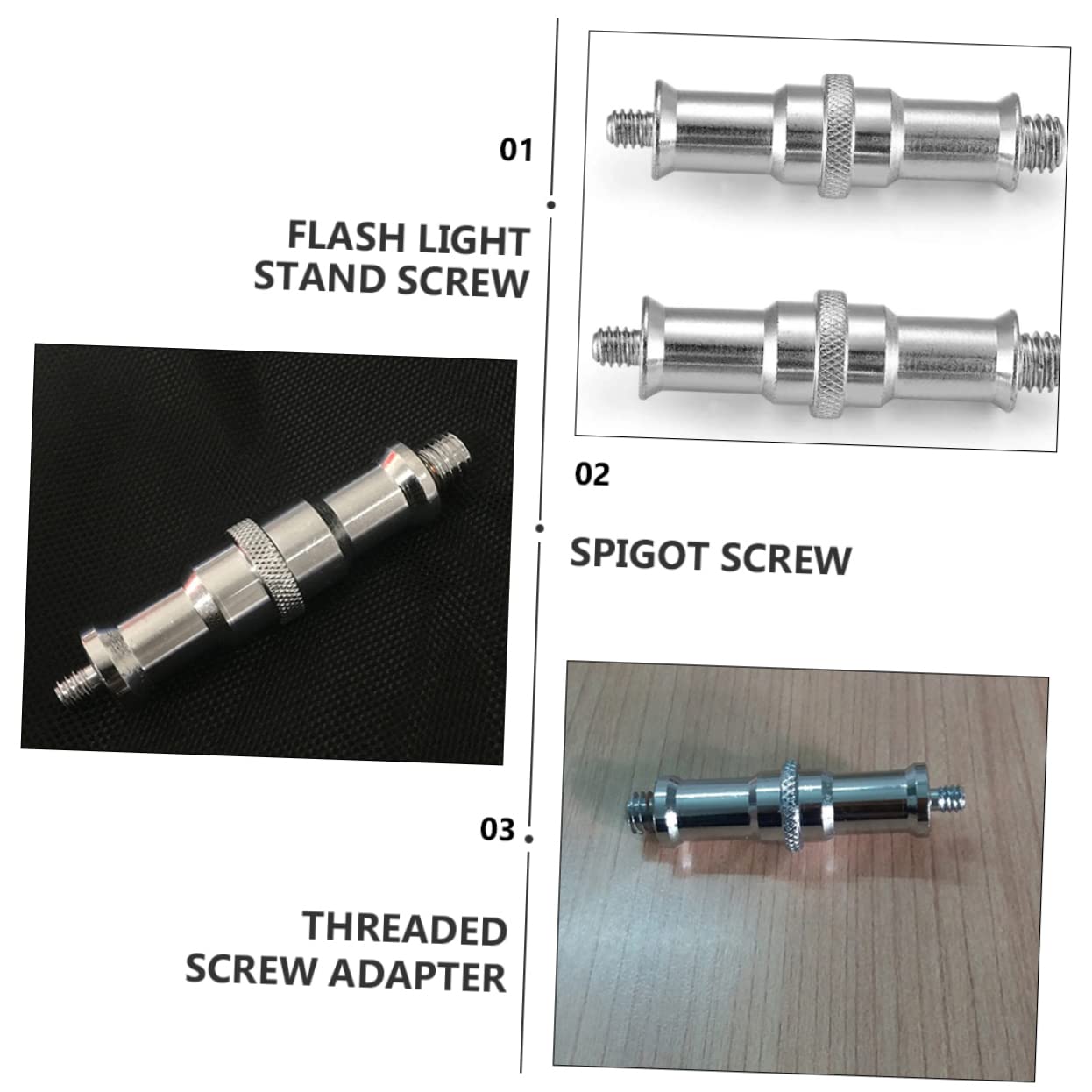 01

FLASH LIGHT STAND SCREW

02

SPIGOT SCREW

03

THREADED SCREW ADAPTER