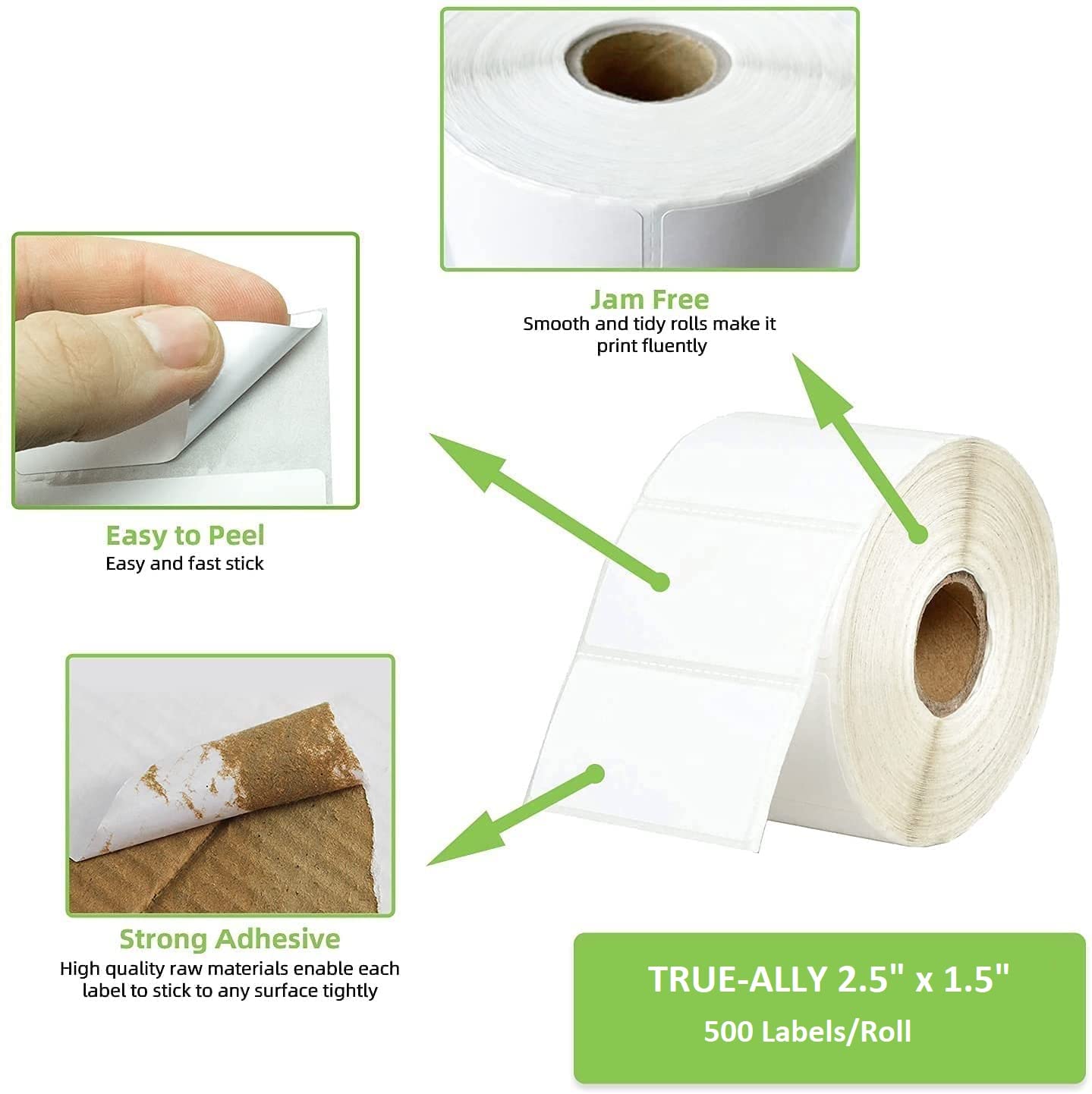 Jam Free
Smooth and tidy rolls make it print fluently

Easy to Peel
Easy and fast stick

Strong Adhesive
High quality raw materials enable each label to stick to any surface tightly

TRUE-ALLY 2.5" x 1.5"
500 Labels/Roll