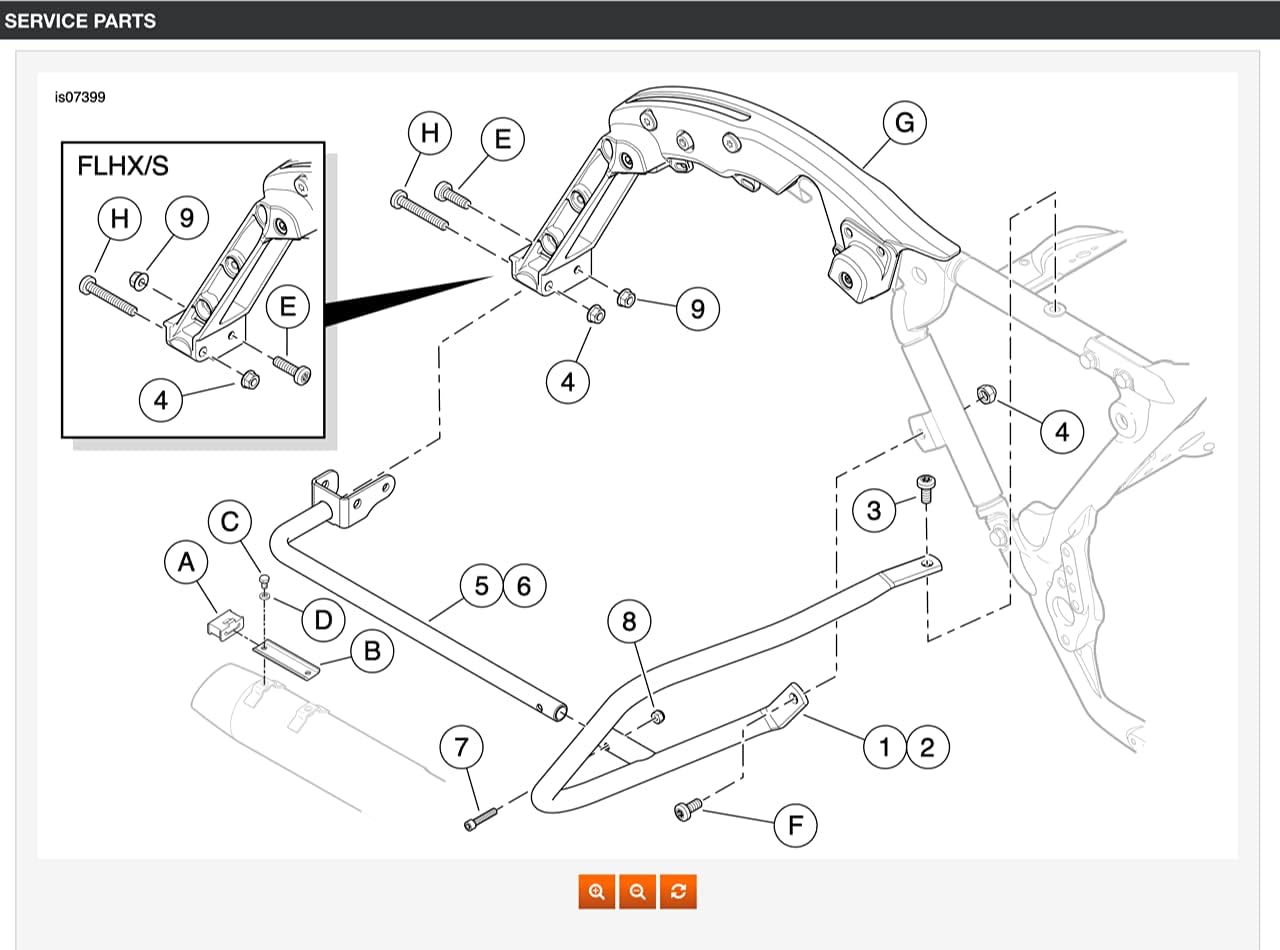 SERVICE PARTS

is07399

FLHX/S

H
9
E
4

H
E
G
9
4
4
3
C
A
D
B
5 6
8
7
1 2
F