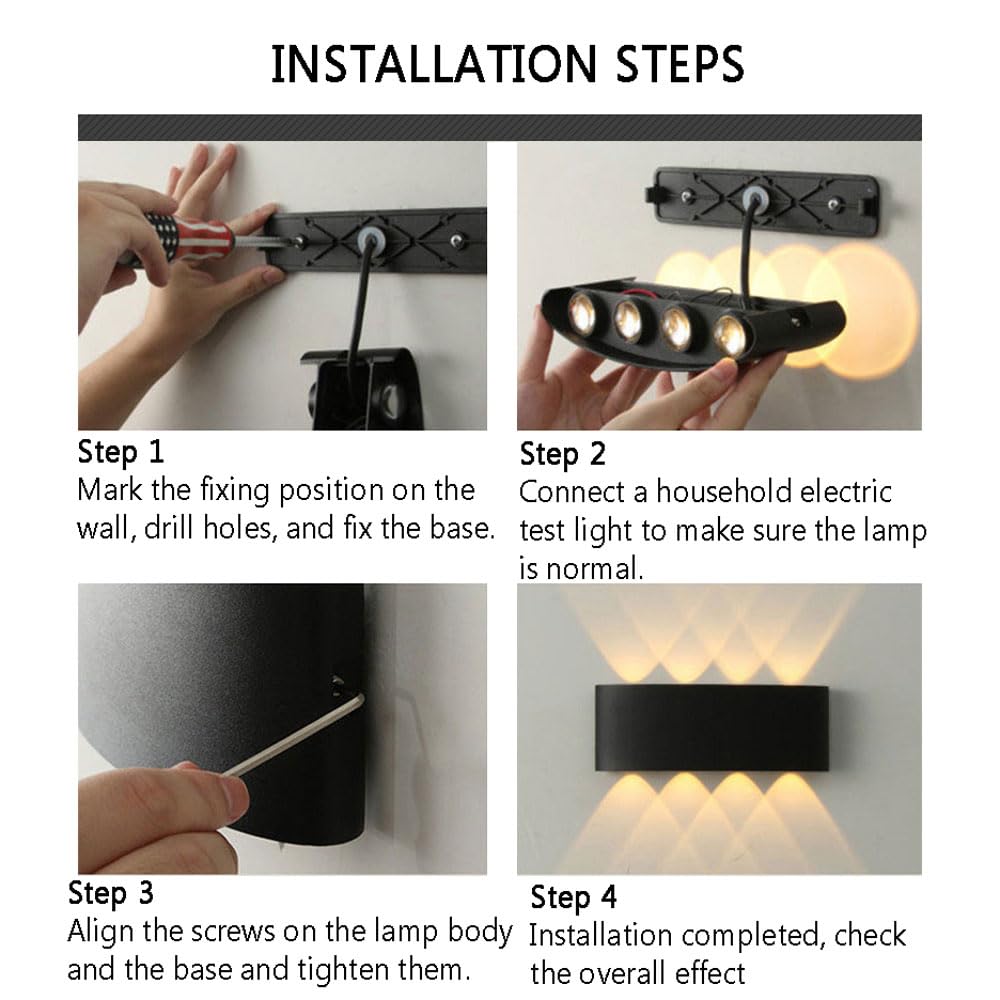 INSTALLATION STEPS

Step 1
Mark the fixing position on the wall, drill holes, and fix the base.

Step 2
Connect a household electric test light to make sure the lamp is normal.

Step 3
Align the screws on the lamp body and the base and tighten them.

Step 4
Installation completed, check the overall effect