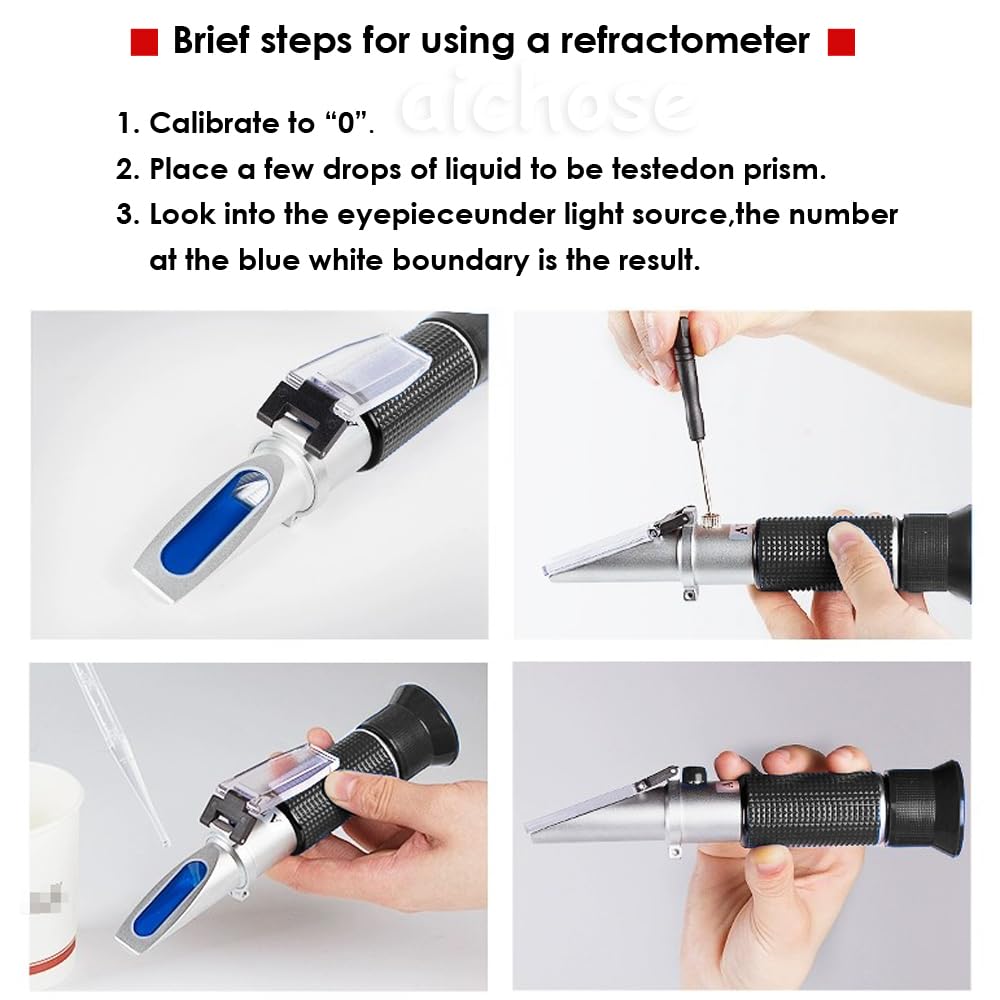 Brief steps for using a refractometer

aichose

1. Calibrate to “0”.
2. Place a few drops of liquid to be testedon prism.
3. Look into the eyepieceunder light source,the number at the blue white boundary is the result.