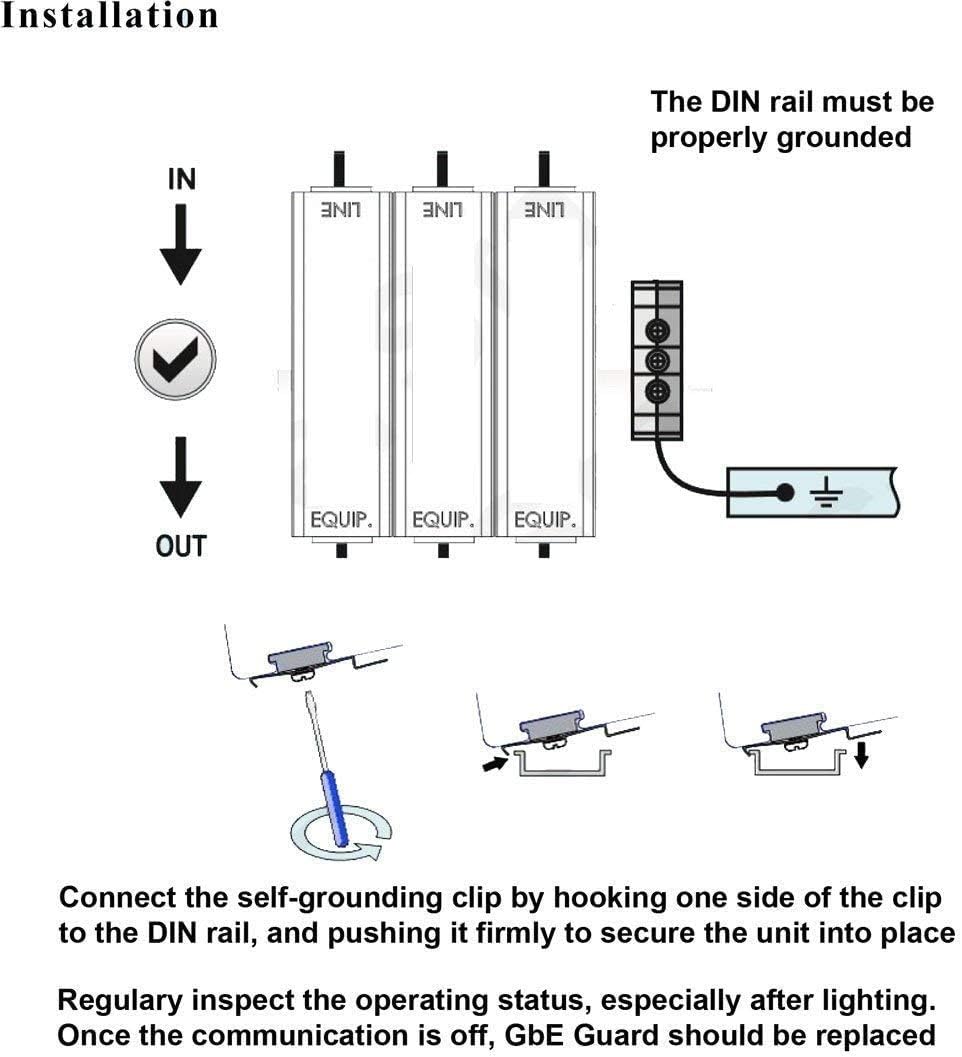 Installation

The DIN rail must be properly grounded

IN

OUT

LINE

LINE

LINE

EQUIP.

EQUIP.

EQUIP.

Connect the self-grounding clip by hooking one side of the clip to the DIN rail, and pushing it firmly to secure the unit into place

Regulary inspect the operating status, especially after lighting. Once the communication is off, GbE Guard should be replaced