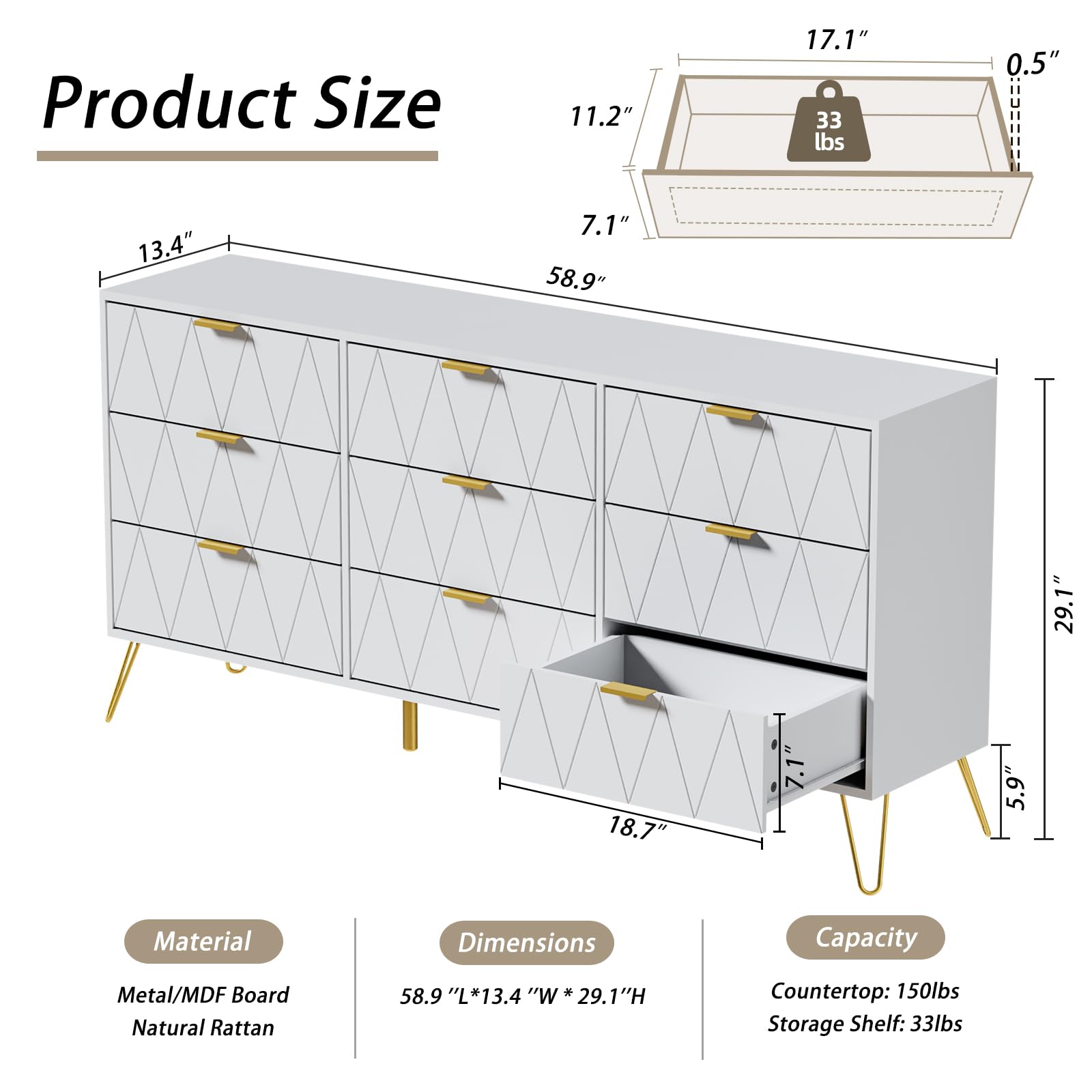 Product Size

17.1″
0.5″
11.2″
33 lbs
7.1″

13.4″
58.9″
29.1″
7.1″
5.9″
18.7″

Material
Metal/MDF Board
Natural Rattan

Dimensions
58.9 ″L*13.4 ″W * 29.1″H

Capacity
Countertop: 150lbs
Storage Shelf: 33lbs