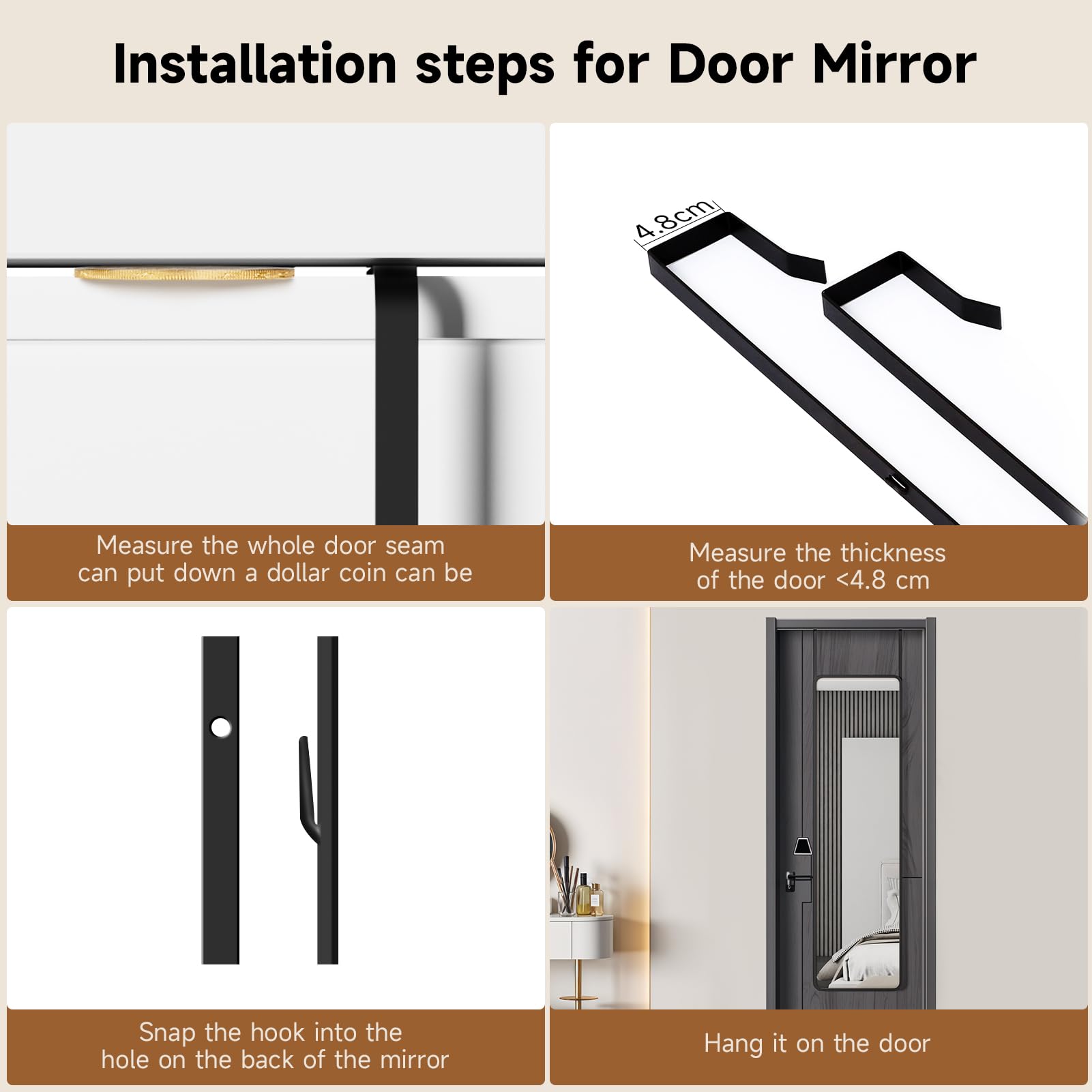 Installation steps for Door Mirror

Measure the whole door seam can put down a dollar coin can be

4.8cm

Measure the thickness of the door <4.8 cm

Snap the hook into the hole on the back of the mirror

Hang it on the door