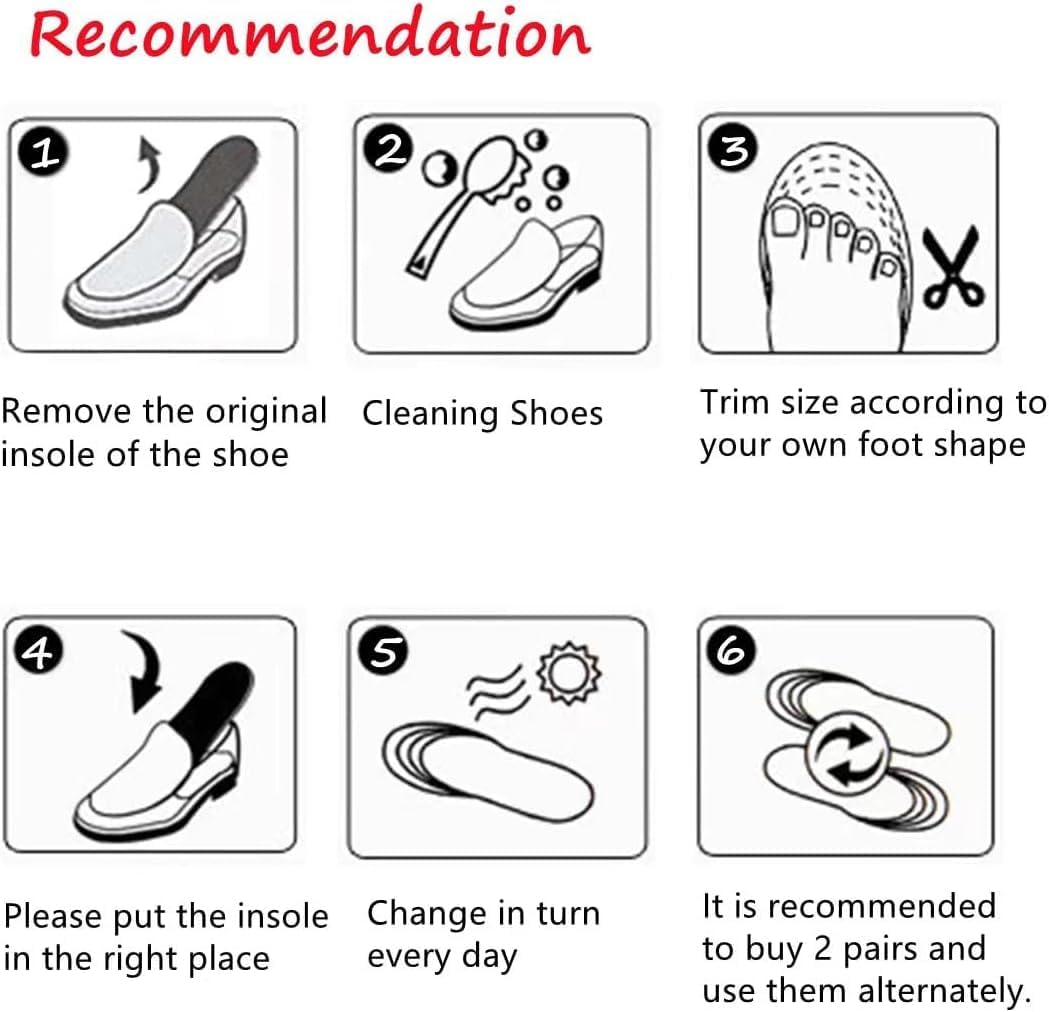 Recommendation

1

Remove the original insole of the shoe

2

Cleaning Shoes

3

Trim size according to your own foot shape

4

Please put the insole in the right place

5

Change in turn every day

6

It is recommended to buy 2 pairs and use them alternately.