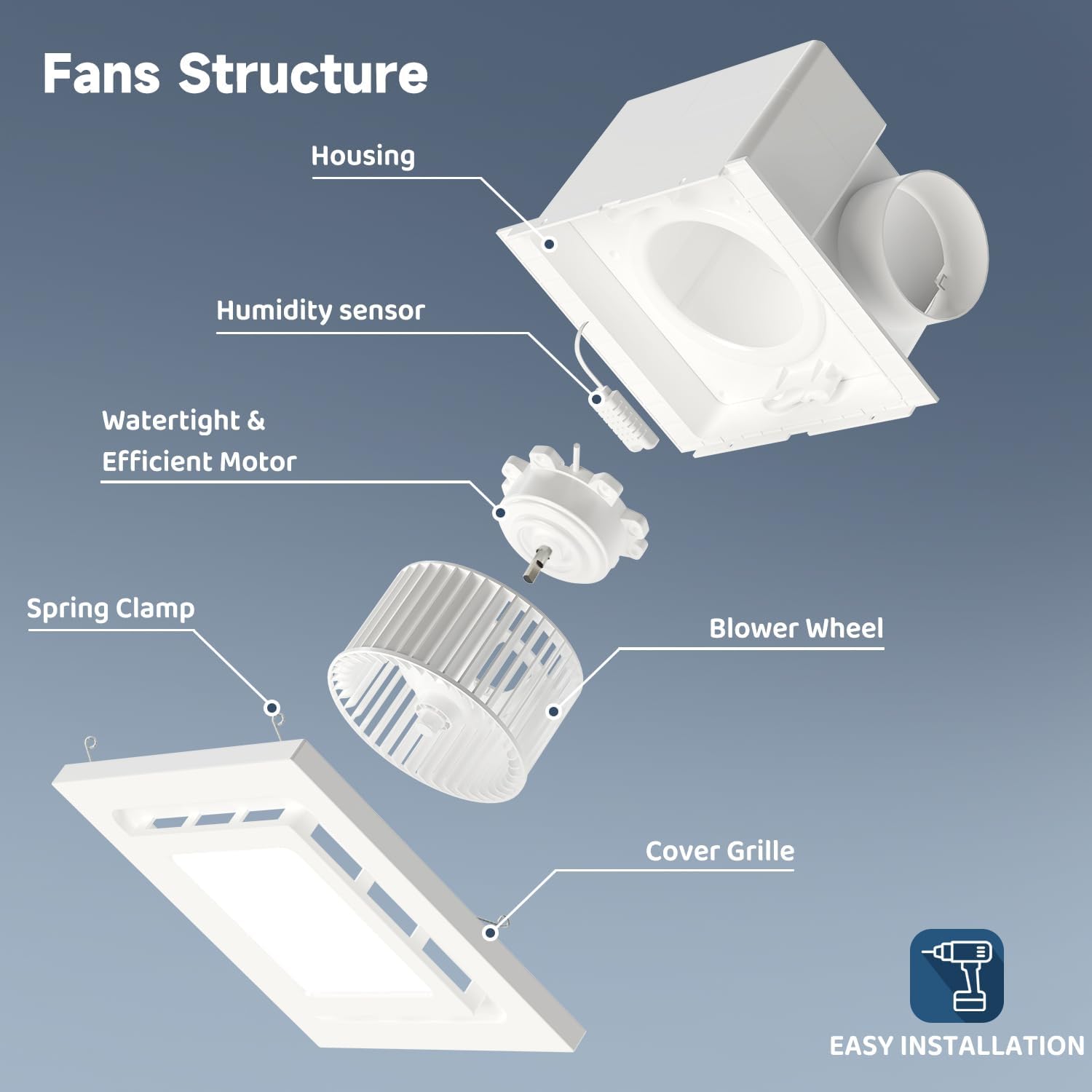 Fans Structure

Housing

Humidity sensor

Watertight &
Efficient Motor

Spring Clamp

Blower Wheel

Cover Grille

EASY INSTALLATION