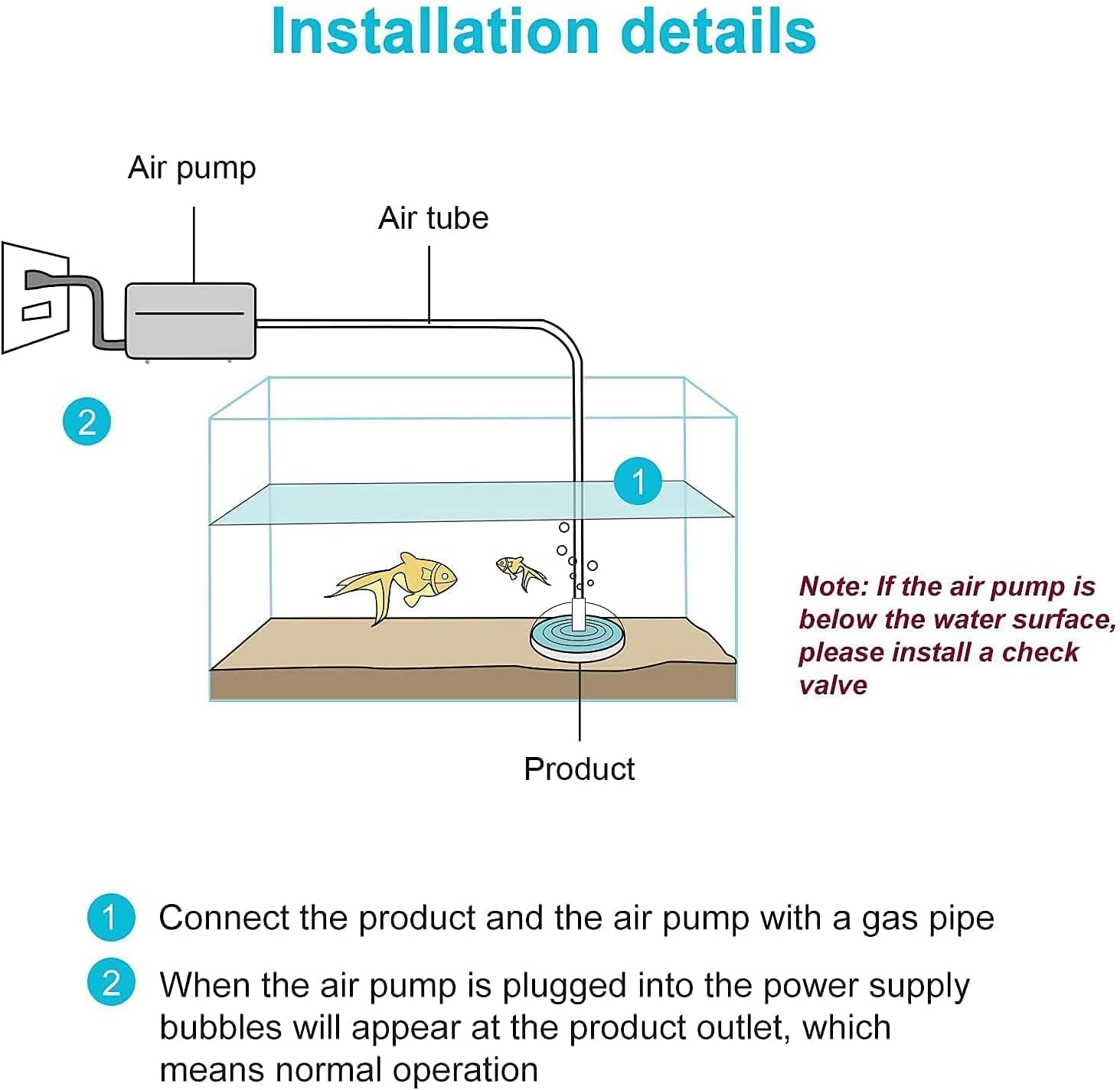 Installation details

Air pump

Air tube

2

1

Note: If the air pump is below the water surface, please install a check valve

Product

1 Connect the product and the air pump with a gas pipe

2 When the air pump is plugged into the power supply bubbles will appear at the product outlet, which means normal operation