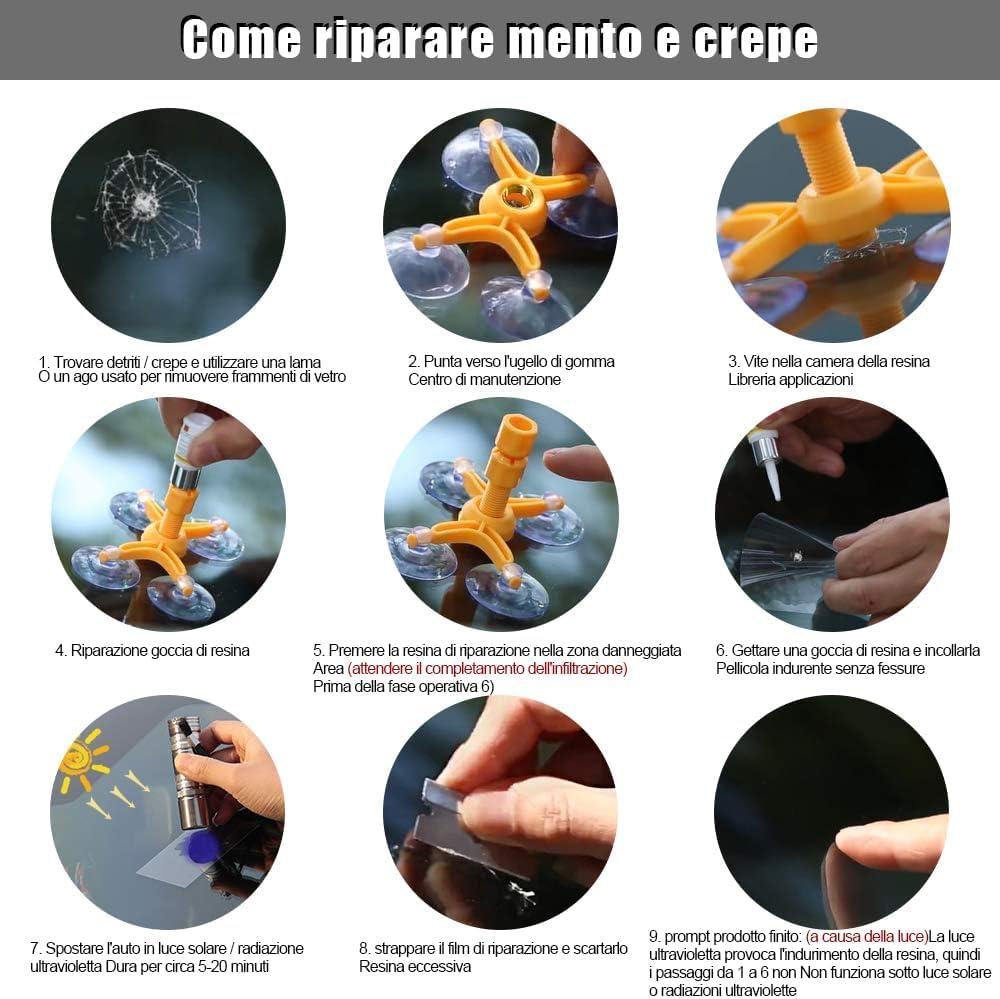 Come riparare mento e crepe

1. Trovare detriti / crepe e utilizzare una lama
O un ago usato per rimuovere frammenti di vetro

2. Punta verso l'ugello di gomma
Centro di manutenzione

3. Vite nella camera della resina
Libreria applicazioni

4. Riparazione goccia di resina

5. Premere la resina di riparazione nella zona danneggiata
Area (attendere il completamento dell'infiltrazione)
Prima della fase operativa 6)

6. Gettare una goccia di resina e incollarla
Pellicola indurente senza fessure

7. Spostare l'auto in luce solare / radiazione
ultravioletta Dura per circa 5-20 minuti

8. strappare il film di riparazione e scartarlo
Resina eccessiva

9. prompt prodotto finito: (a causa della luce)La luce ultravioletta provoca l'indurimento della resina, quindi i passaggi da 1 a 6 non Non funziona sotto luce solare o radiazioni ultraviolette