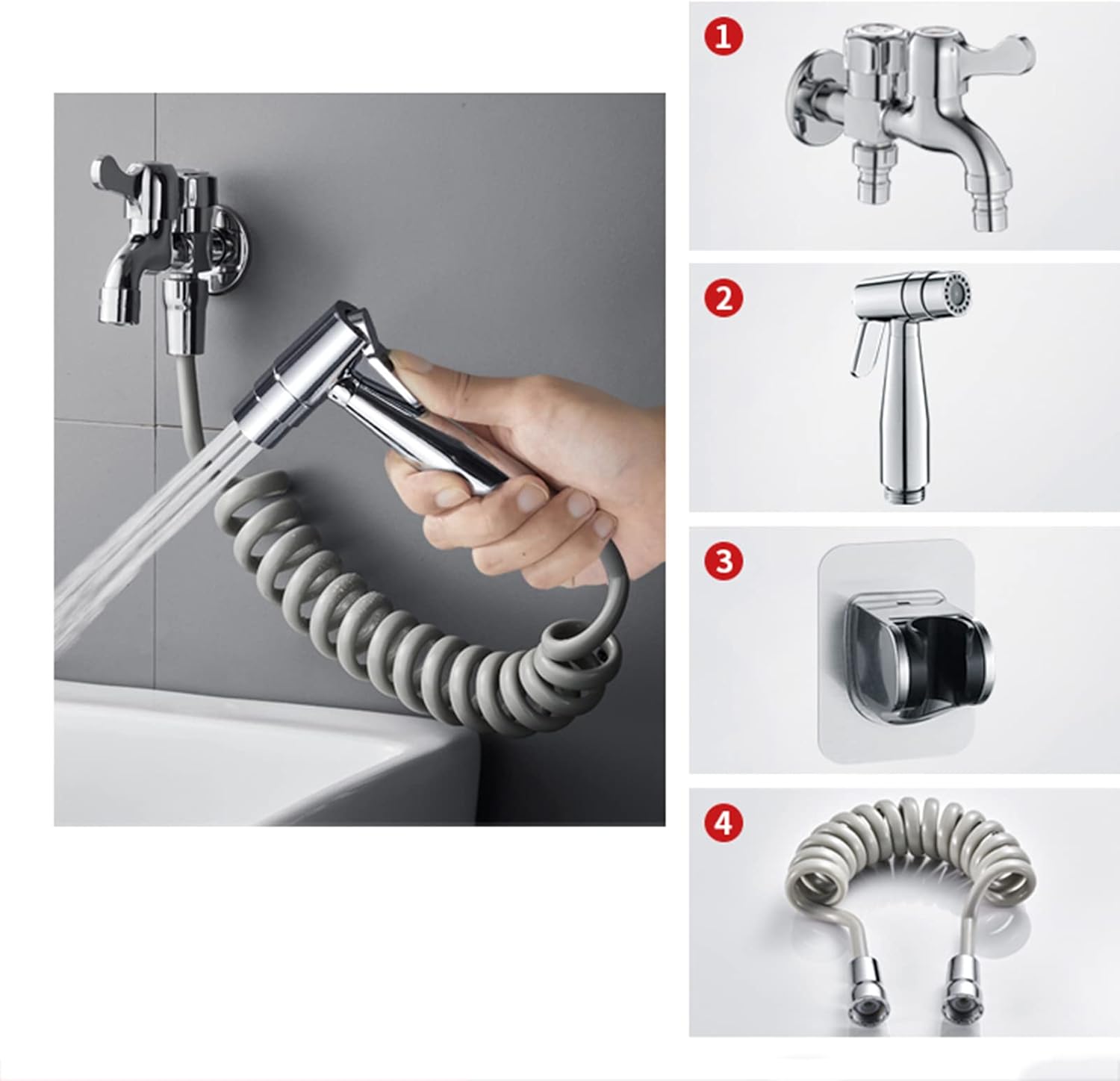 1

2

3

4