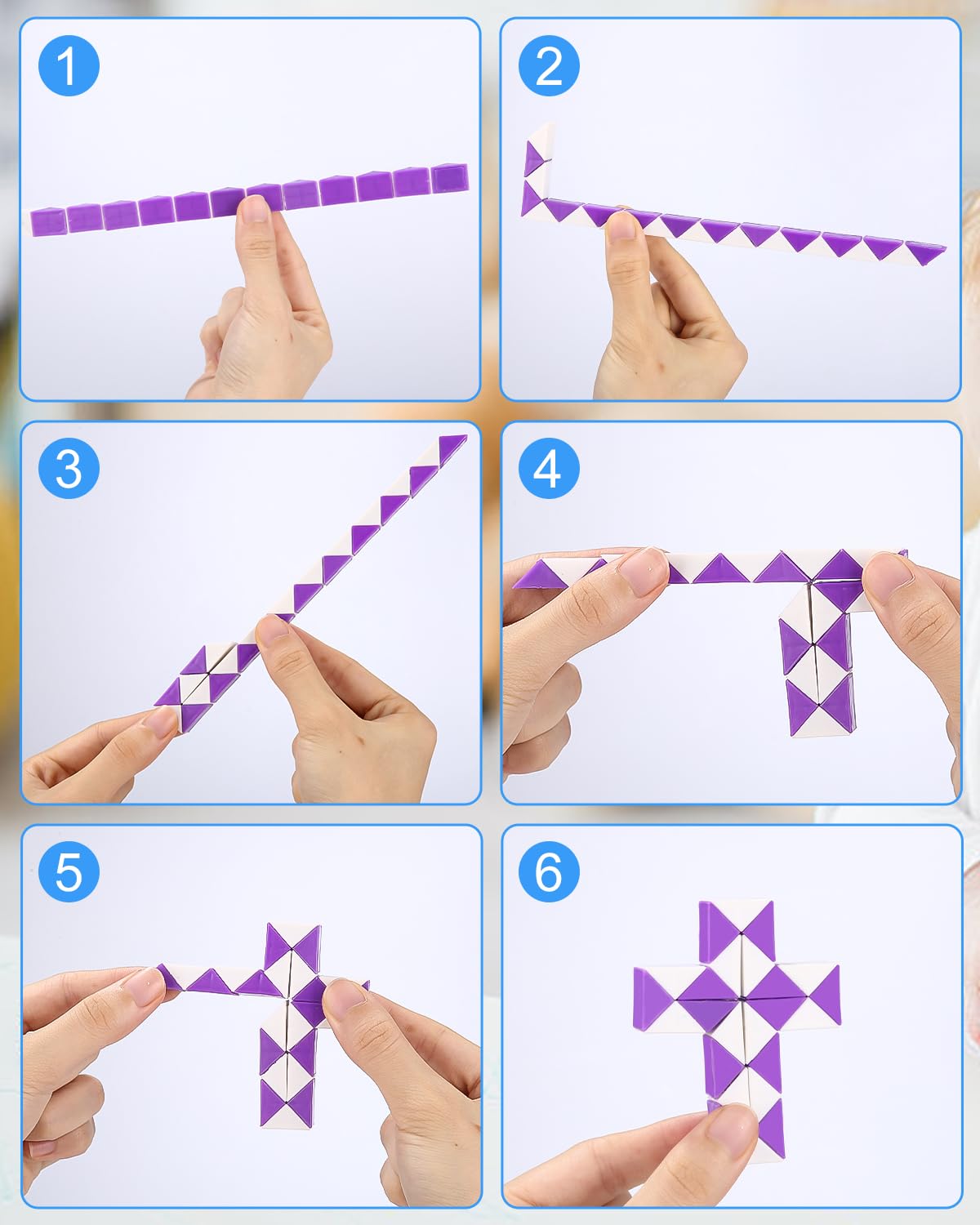 1

2

3

4

5

6