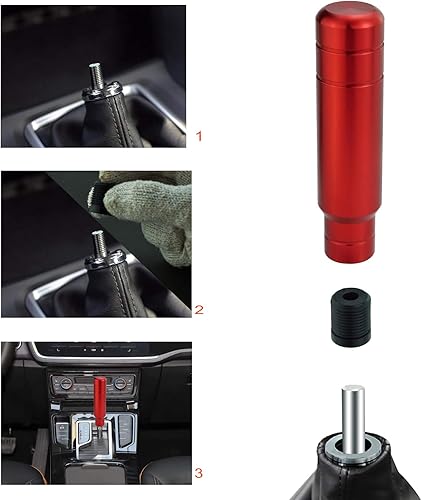 1

2

3