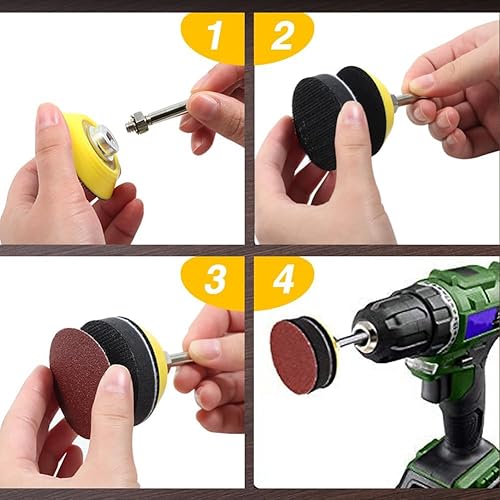 1
2
3
4