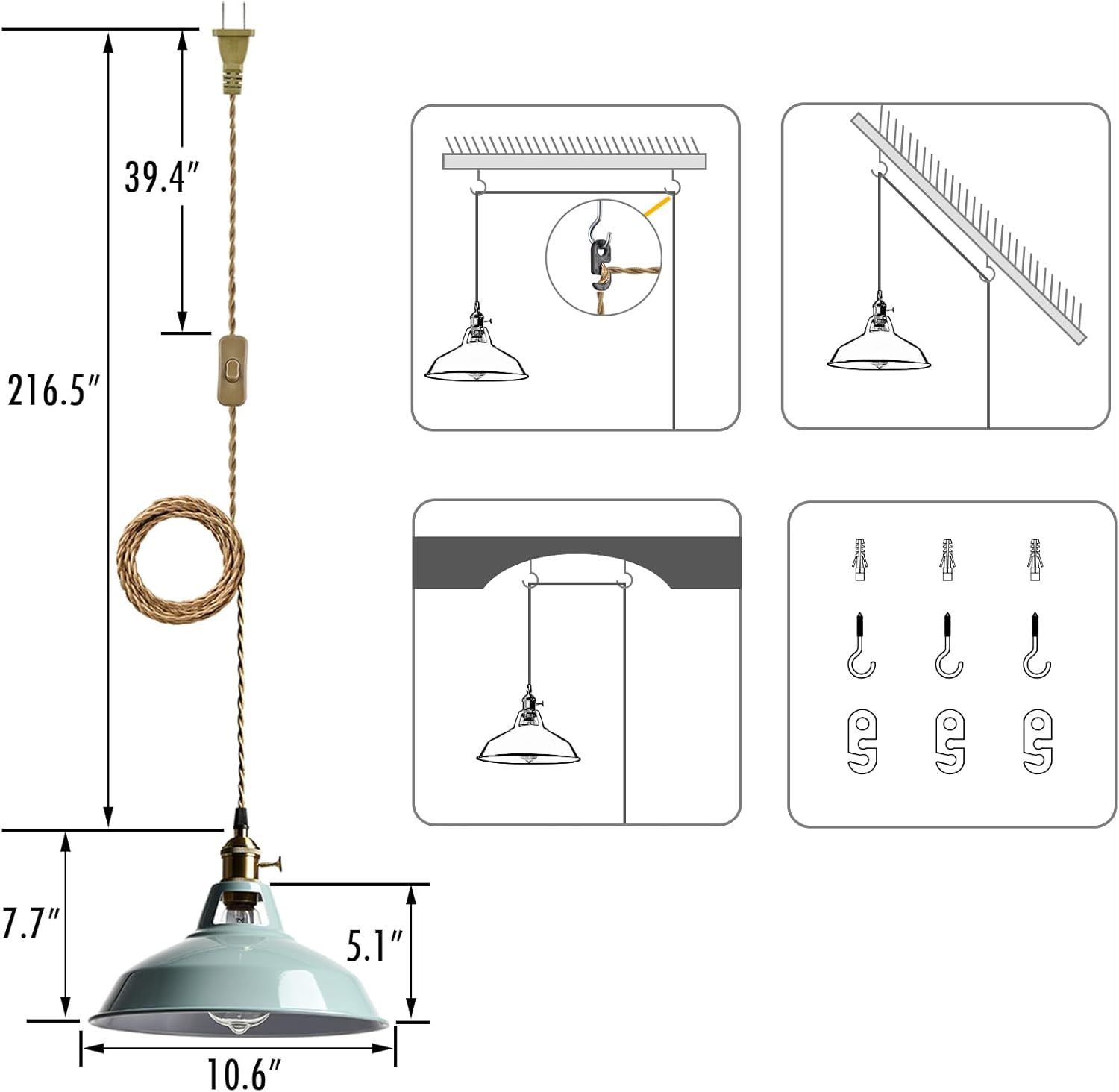 39.4″

216.5″

7.7″

5.1″

10.6″