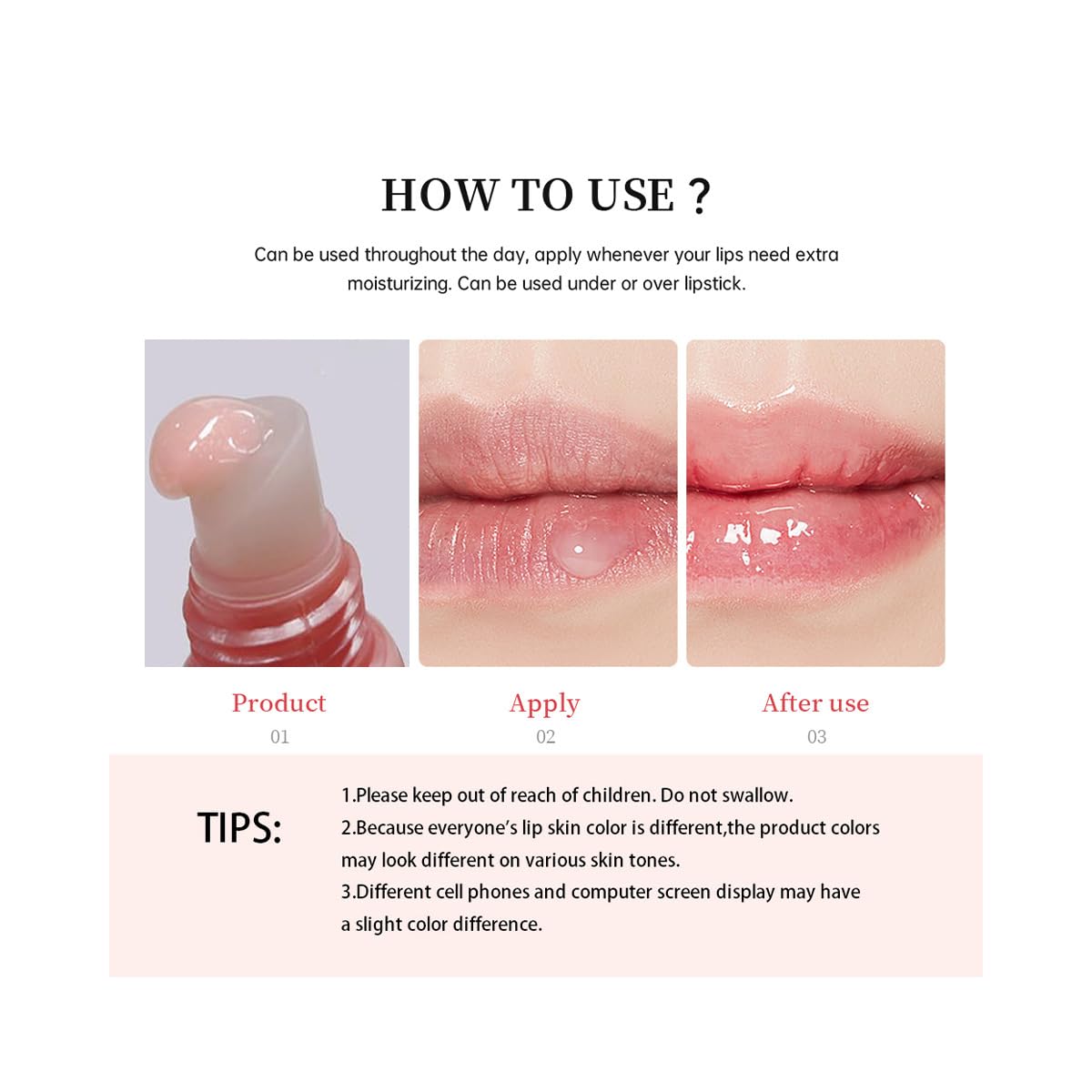 HOW TO USE ?

Can be used throughout the day, apply whenever your lips need extra moisturizing. Can be used under or over lipstick.

Product
01

Apply
02

After use
03

TIPS:

1.Please keep out of reach of children. Do not swallow.
2.Because everyone's lip skin color is different,the product colors may look different on various skin tones.
3.Different cell phones and computer screen display may have a slight color difference.