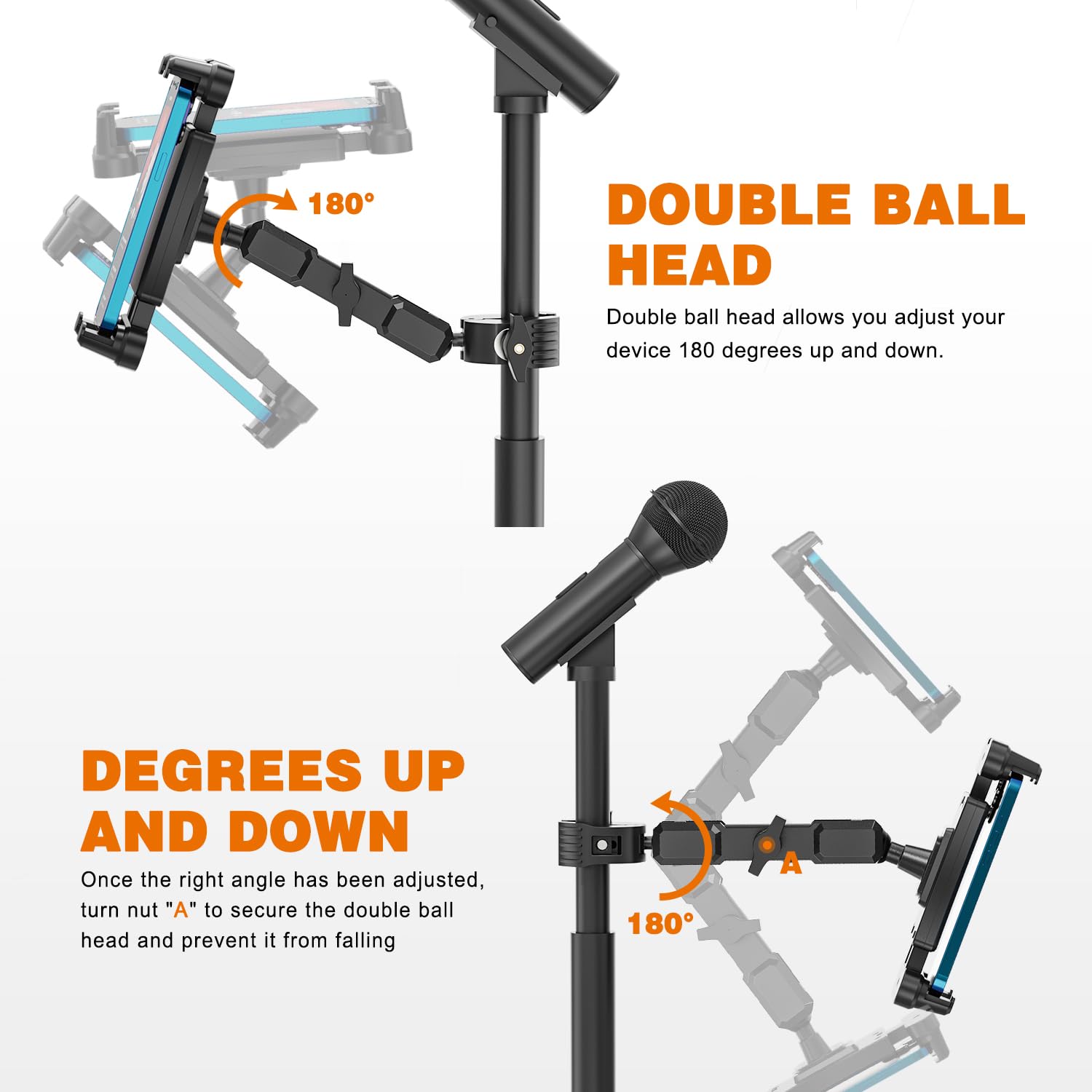 180°

DOUBLE BALL HEAD

Double ball head allows you adjust your device 180 degrees up and down.

DEGREES UP AND DOWN

Once the right angle has been adjusted, turn nut "A" to secure the double ball head and prevent it from falling

A

180°