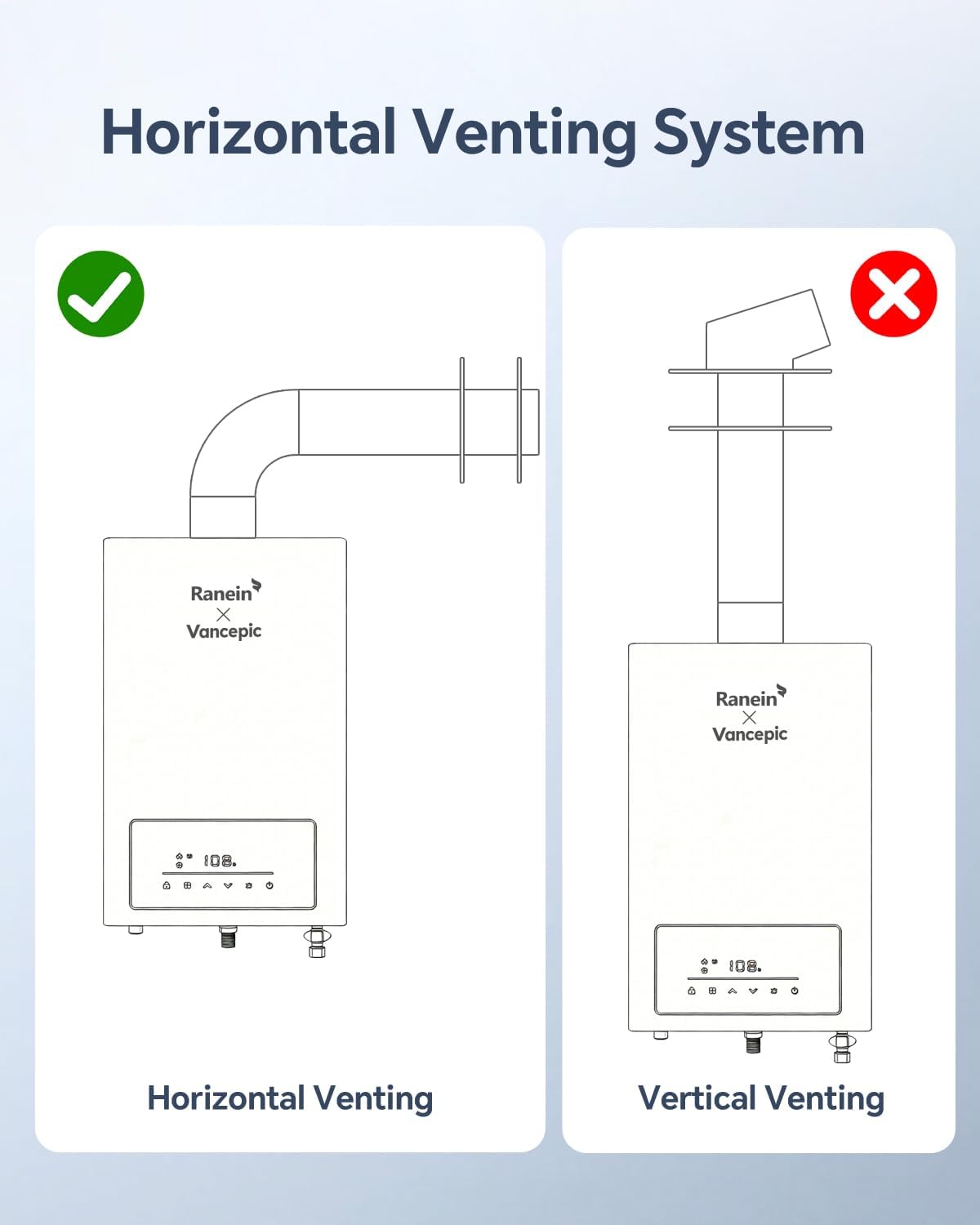 Horizontal Venting System

Ranein
×
Vancepic

108.

Horizontal Venting

Ranein
×
Vancepic

108.

Vertical Venting