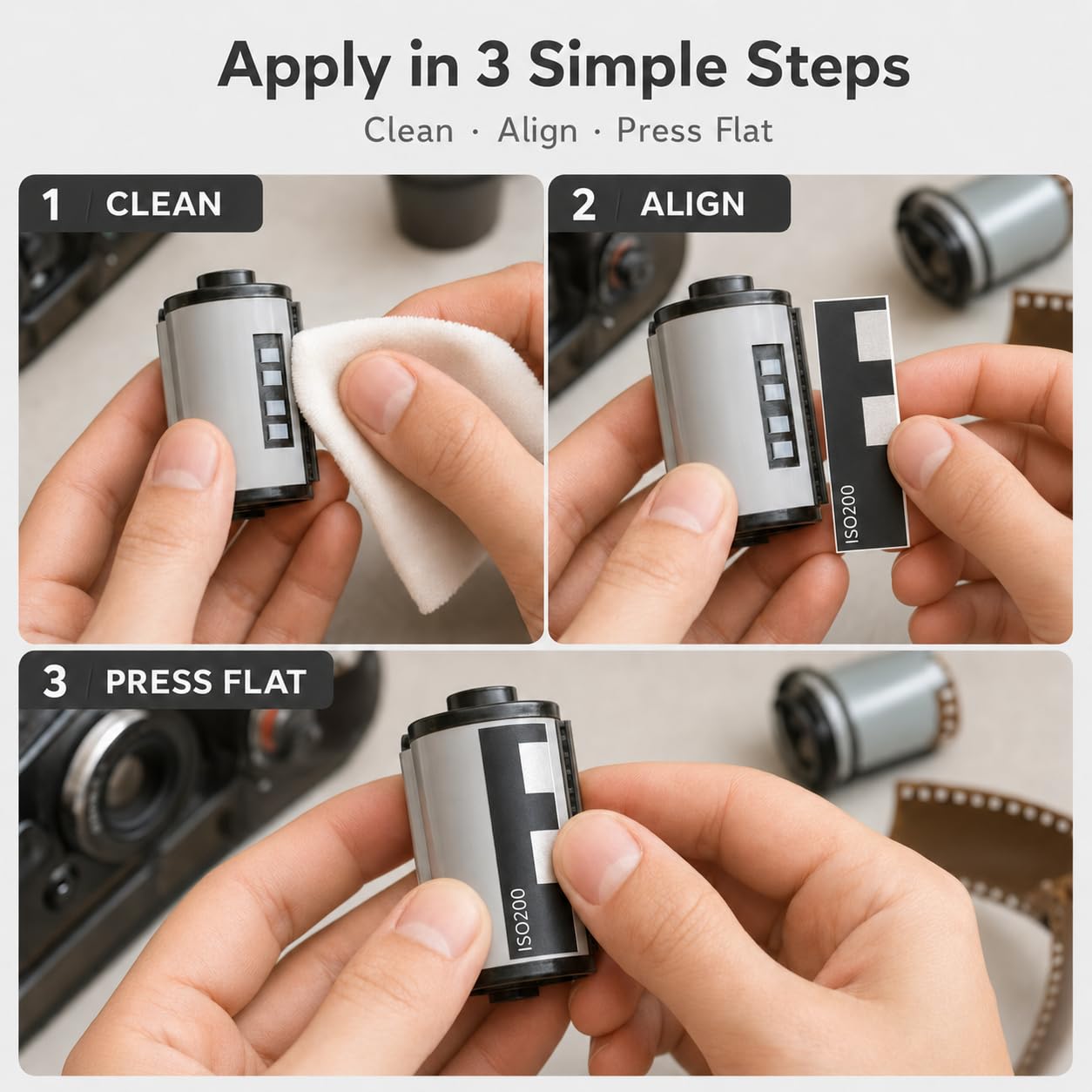 Apply in 3 Simple Steps

Clean · Align · Press Flat

1 CLEAN

2 ALIGN

ISO200

3 PRESS FLAT

ISO200