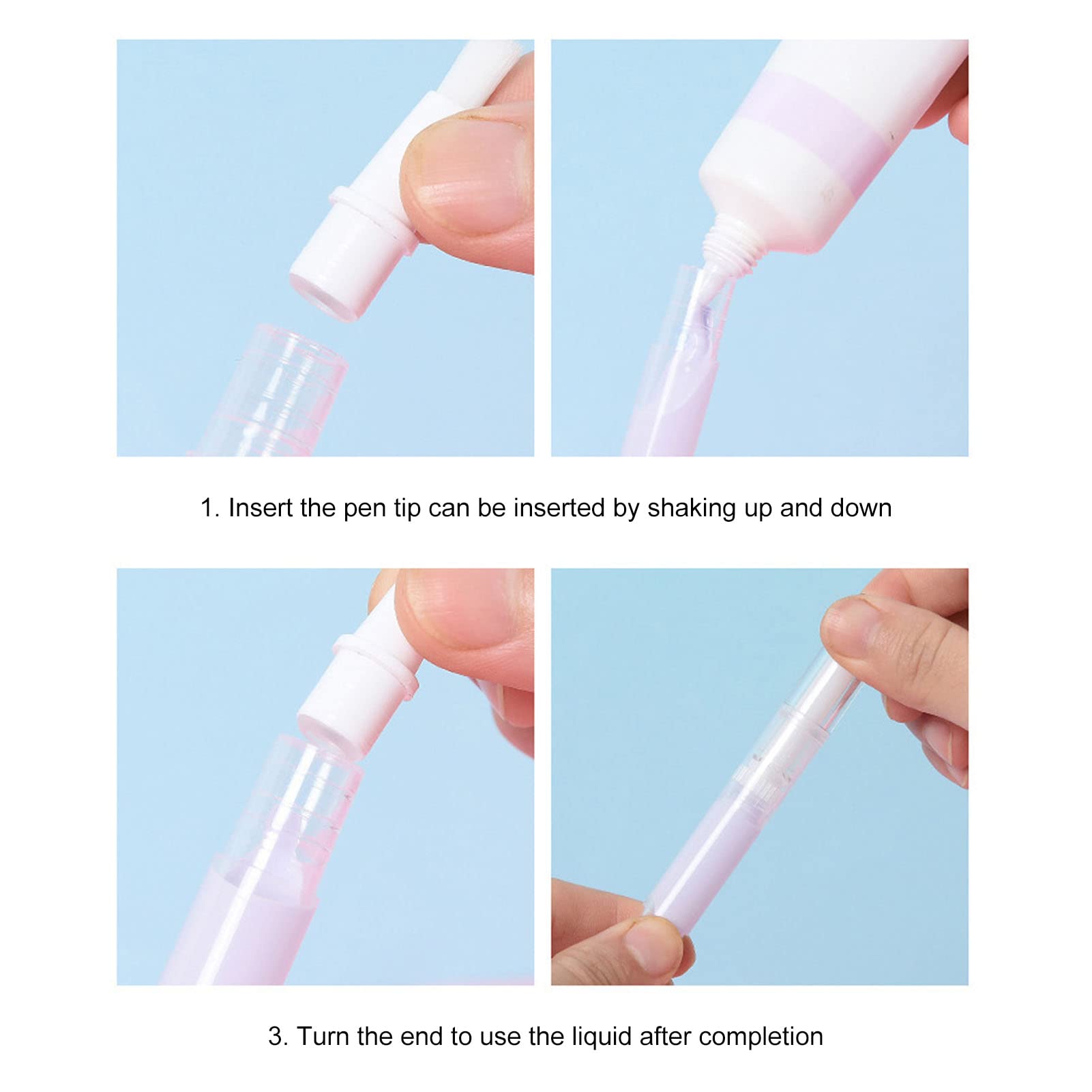 1. Insert the pen tip can be inserted by shaking up and down

3. Turn the end to use the liquid after completion