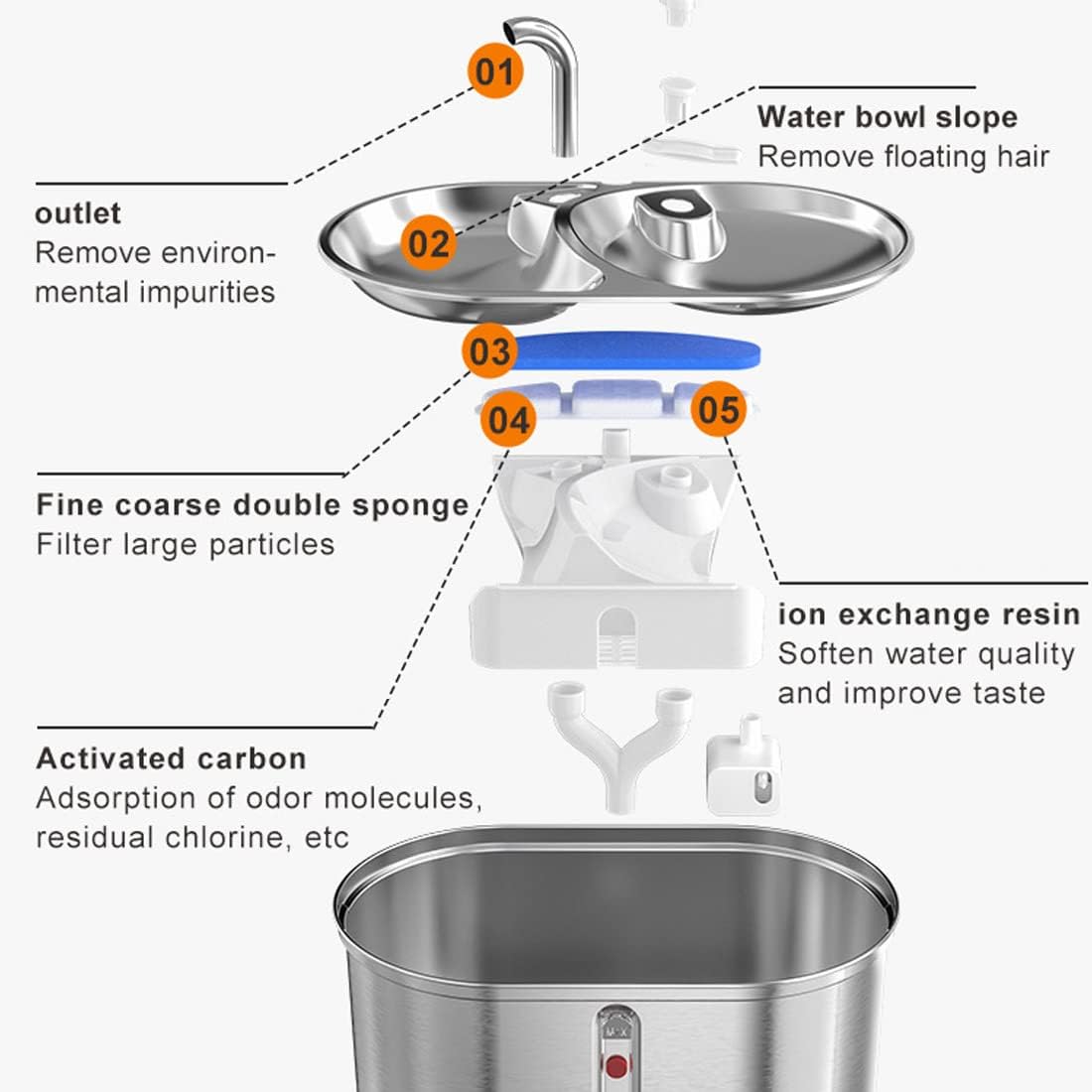 01

Water bowl slope
Remove floating hair

outlet
Remove environmental impurities

02

03

04

05

Fine coarse double sponge
Filter large particles

ion exchange resin
Soften water quality and improve taste

Activated carbon
Adsorption of odor molecules, residual chlorine, etc

MAX