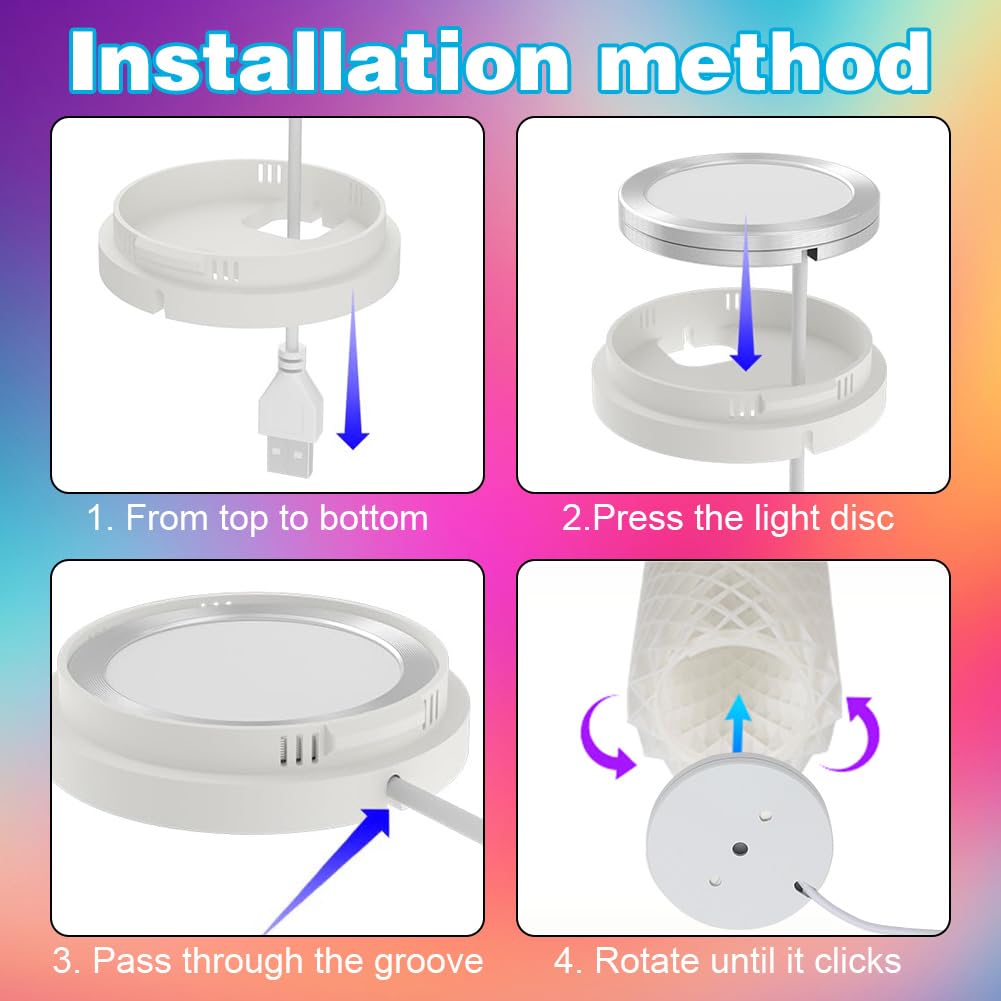 Installation method

1. From top to bottom

2.Press the light disc

3. Pass through the groove

4. Rotate until it clicks