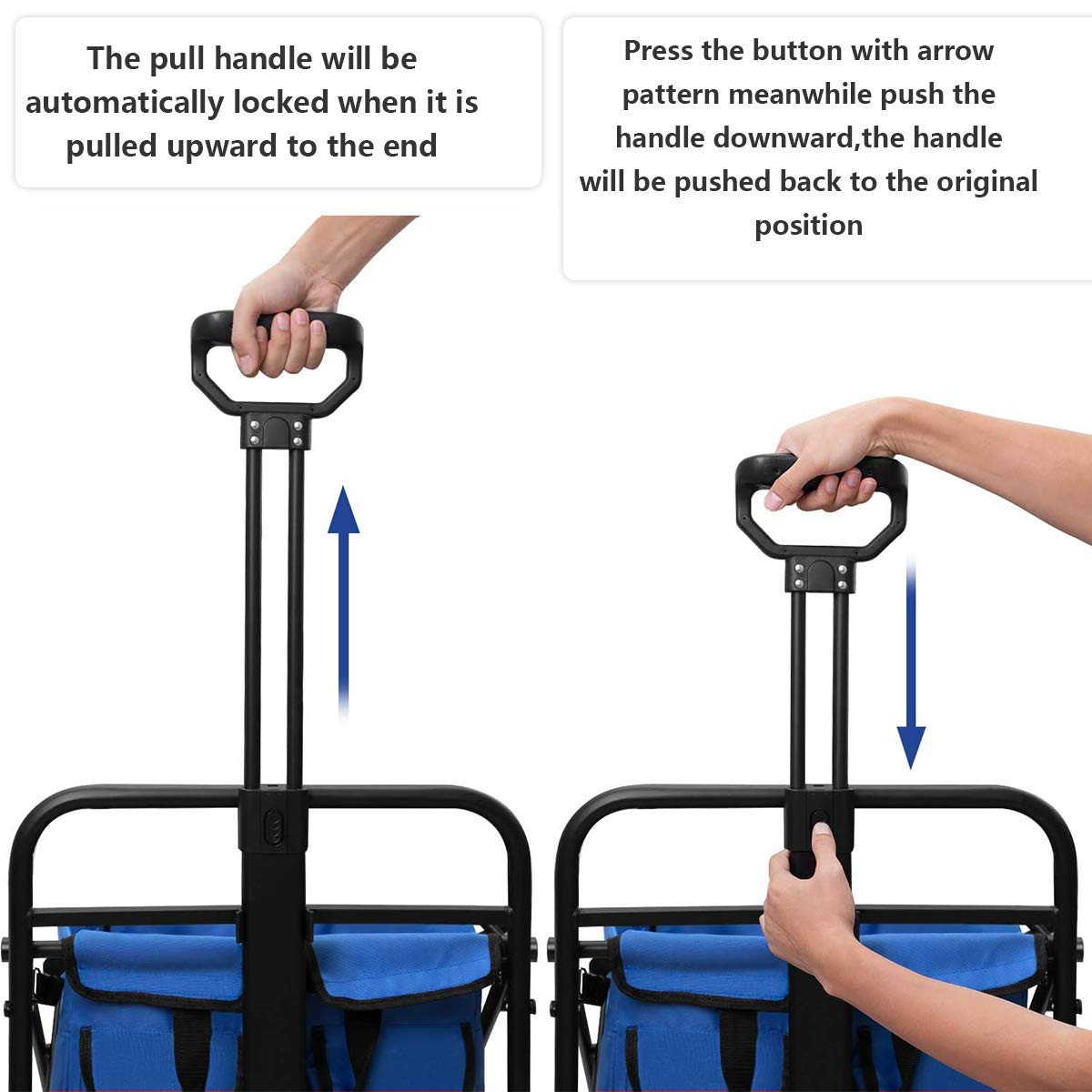 The pull handle will be automatically locked when it is pulled upward to the end

Press the button with arrow pattern meanwhile push the handle downward,the handle will be pushed back to the original position