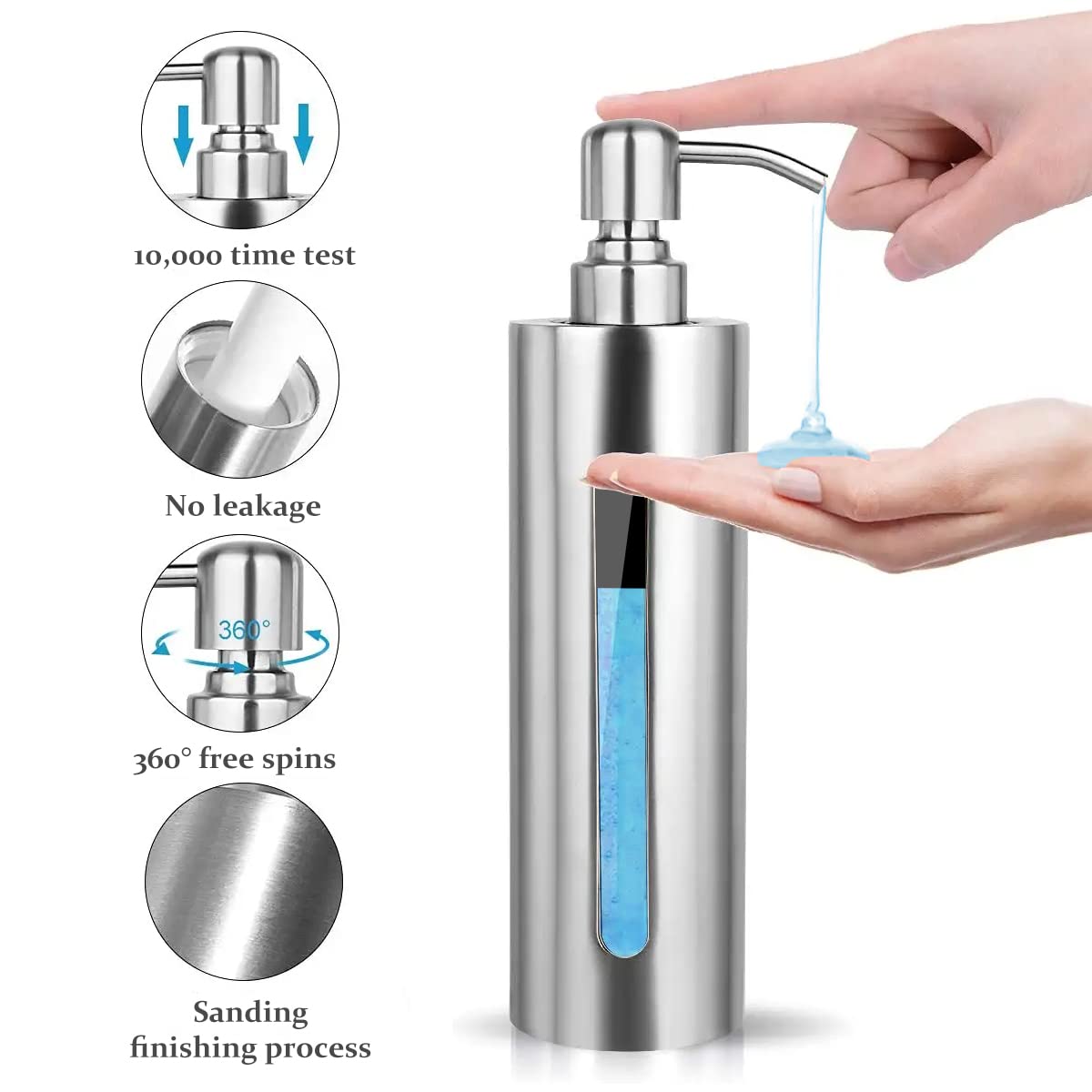 10,000 time test

No leakage

360°

360° free spins

Sanding finishing process