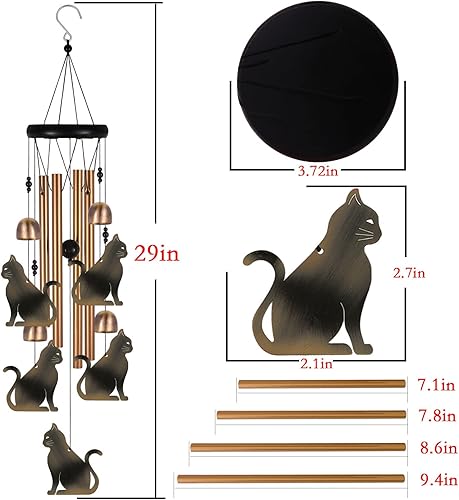 29in

3.72in

2.7in

2.1in

7.1in

7.8in

8.6in

9.4in