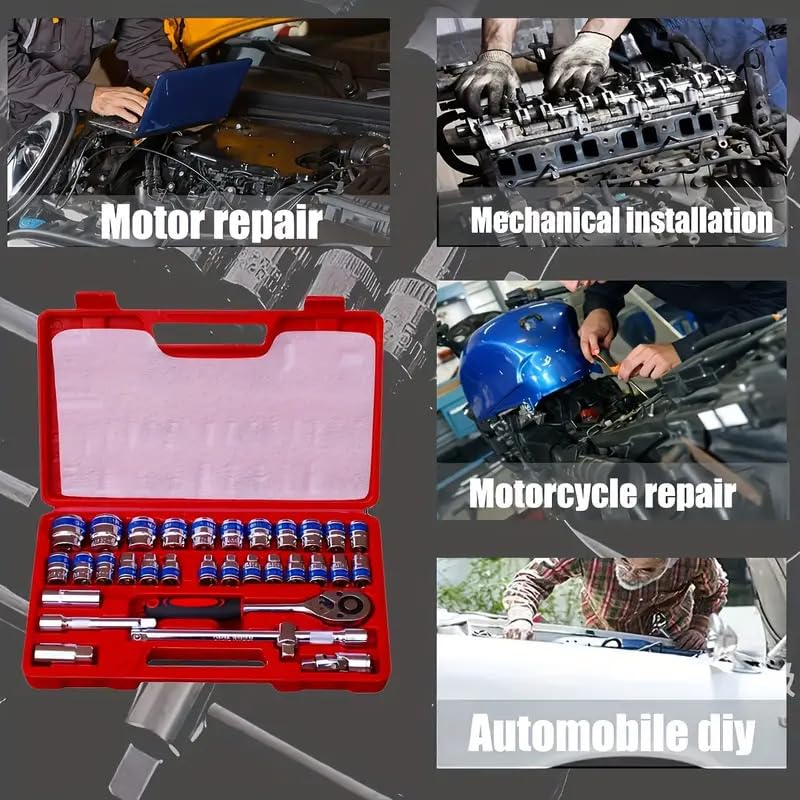 Motor repair

Mechanical installation

Motorcycle repair

Automobile diy