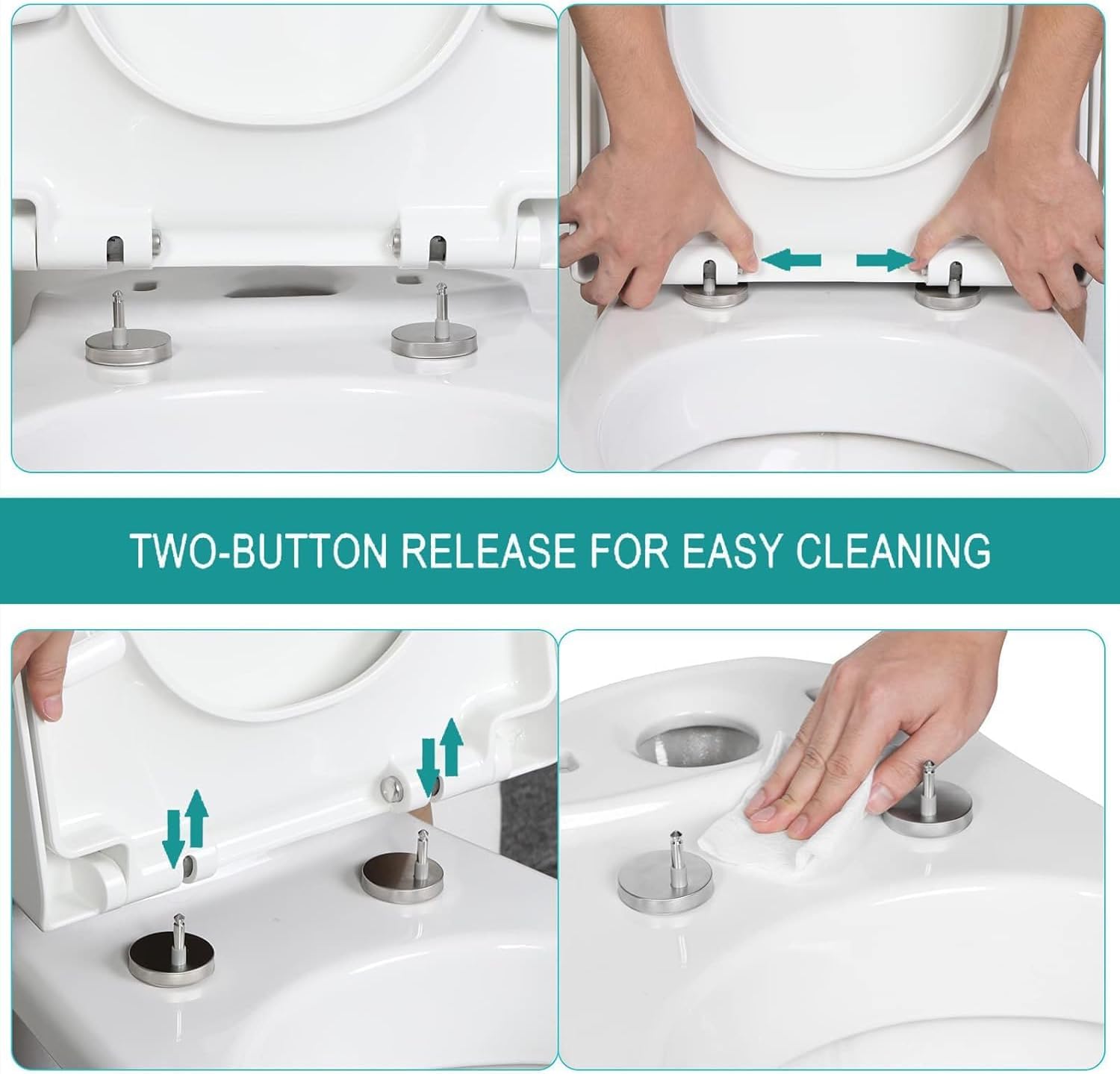 TWO-BUTTON RELEASE FOR EASY CLEANING