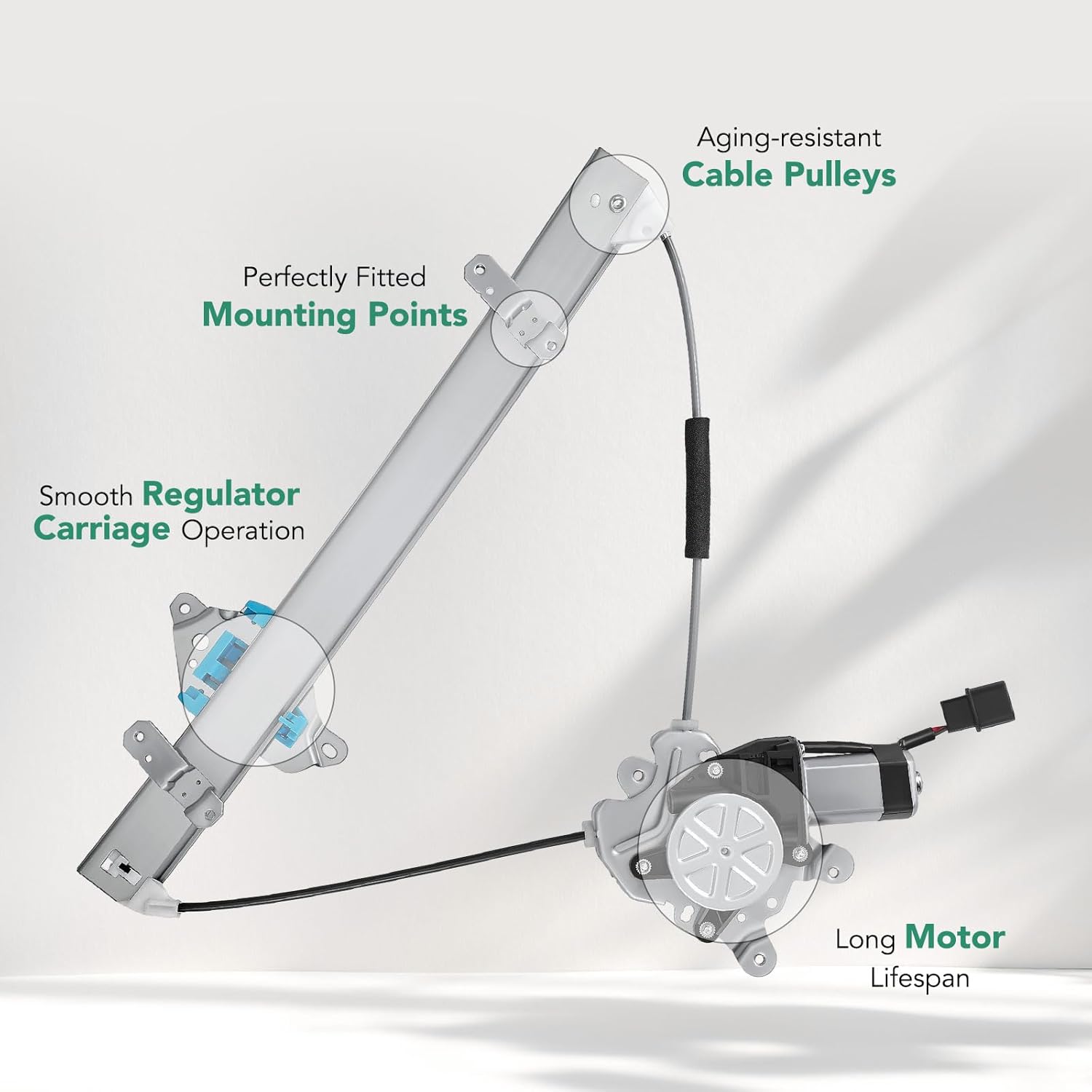 Aging-resistant
Cable Pulleys

Perfectly Fitted
Mounting Points

Smooth Regulator Carriage Operation

Long Motor Lifespan