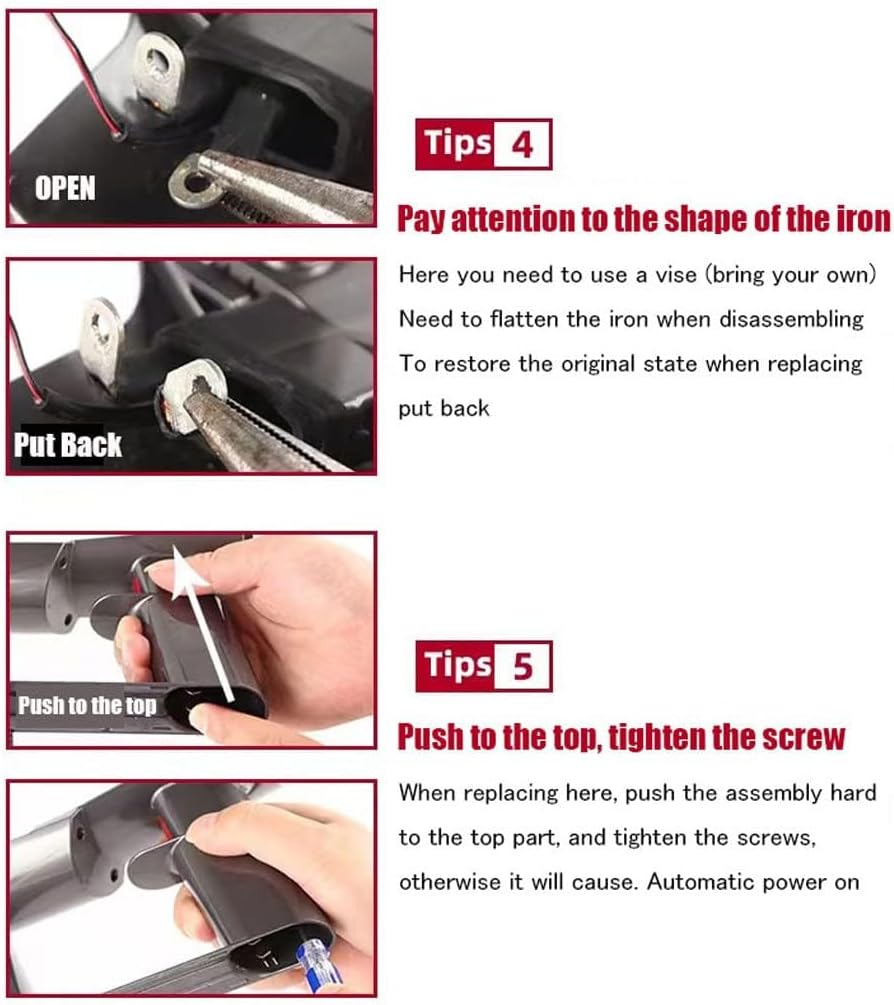 OPEN

Put Back

Tips 4

Pay attention to the shape of the iron

Here you need to use a vise (bring your own) Need to flatten the iron when disassembling To restore the original state when replacing put back

Push to the top

Tips 5

Push to the top, tighten the screw

When replacing here, push the assembly hard to the top part, and tighten the screws, otherwise it will cause. Automatic power on