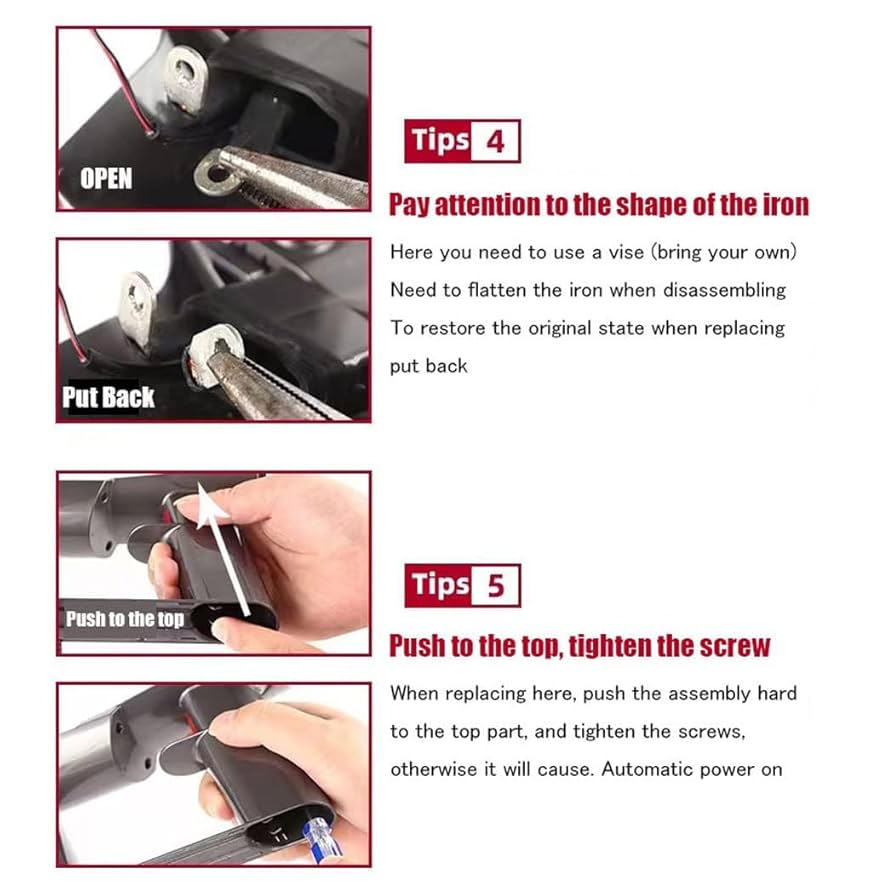 OPEN

Put Back

Tips 4

Pay attention to the shape of the iron

Here you need to use a vise (bring your own)
Need to flatten the iron when disassembling
To restore the original state when replacing put back

Push to the top

Tips 5

Push to the top, tighten the screw

When replacing here, push the assembly hard to the top part, and tighten the screws, otherwise it will cause. Automatic power on