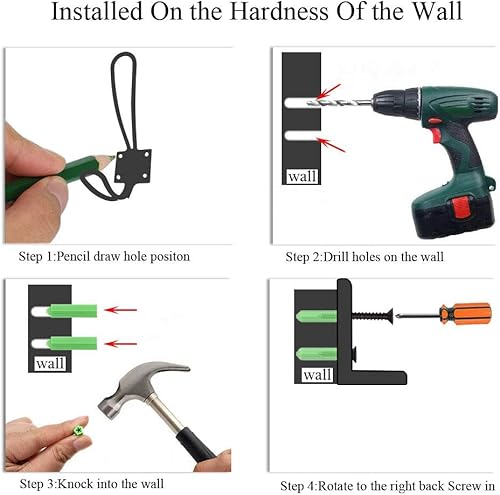 Installed On the Hardness Of the Wall

Step 1:Pencil draw hole positon

wall

Step 2:Drill holes on the wall

wall

Step 3:Knock into the wall

wall

Step 4:Rotate to the right back Screw in