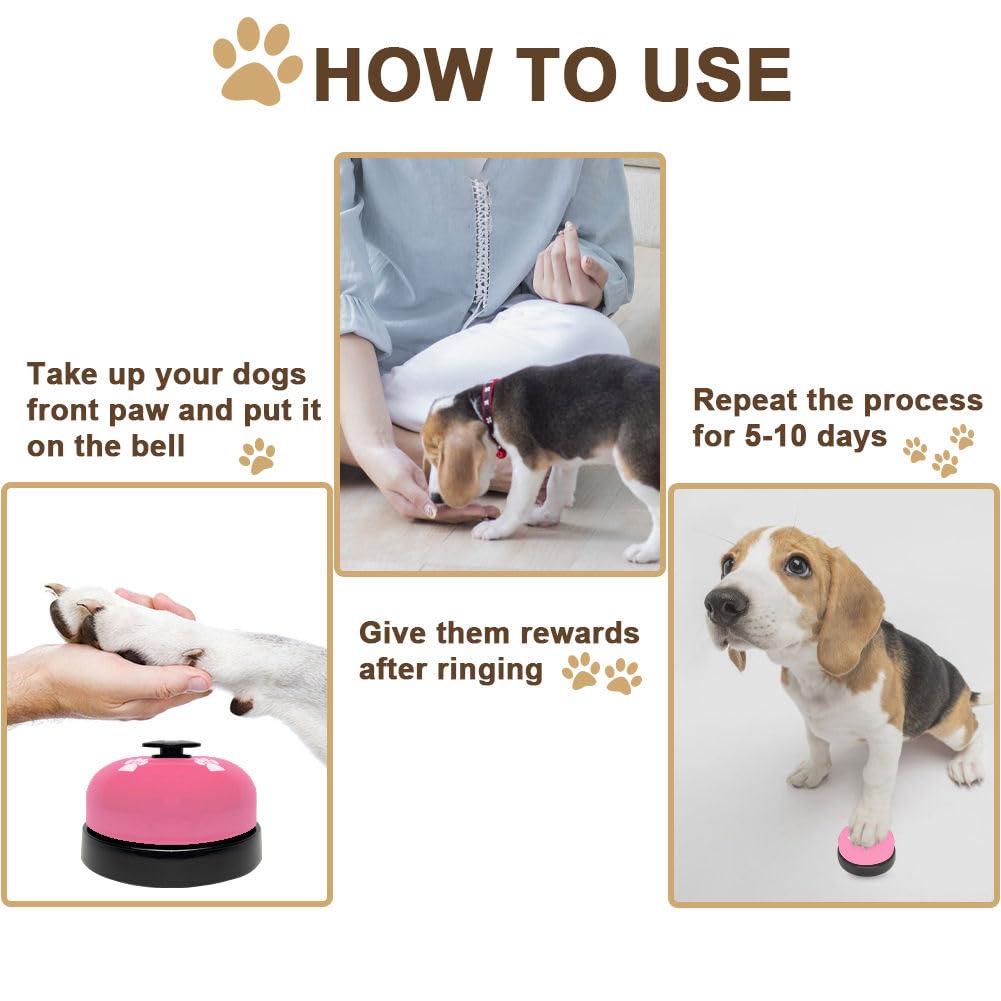 HOW TO USE

Take up your dogs front paw and put it on the bell

Give them rewards after ringing

Repeat the process for 5-10 days