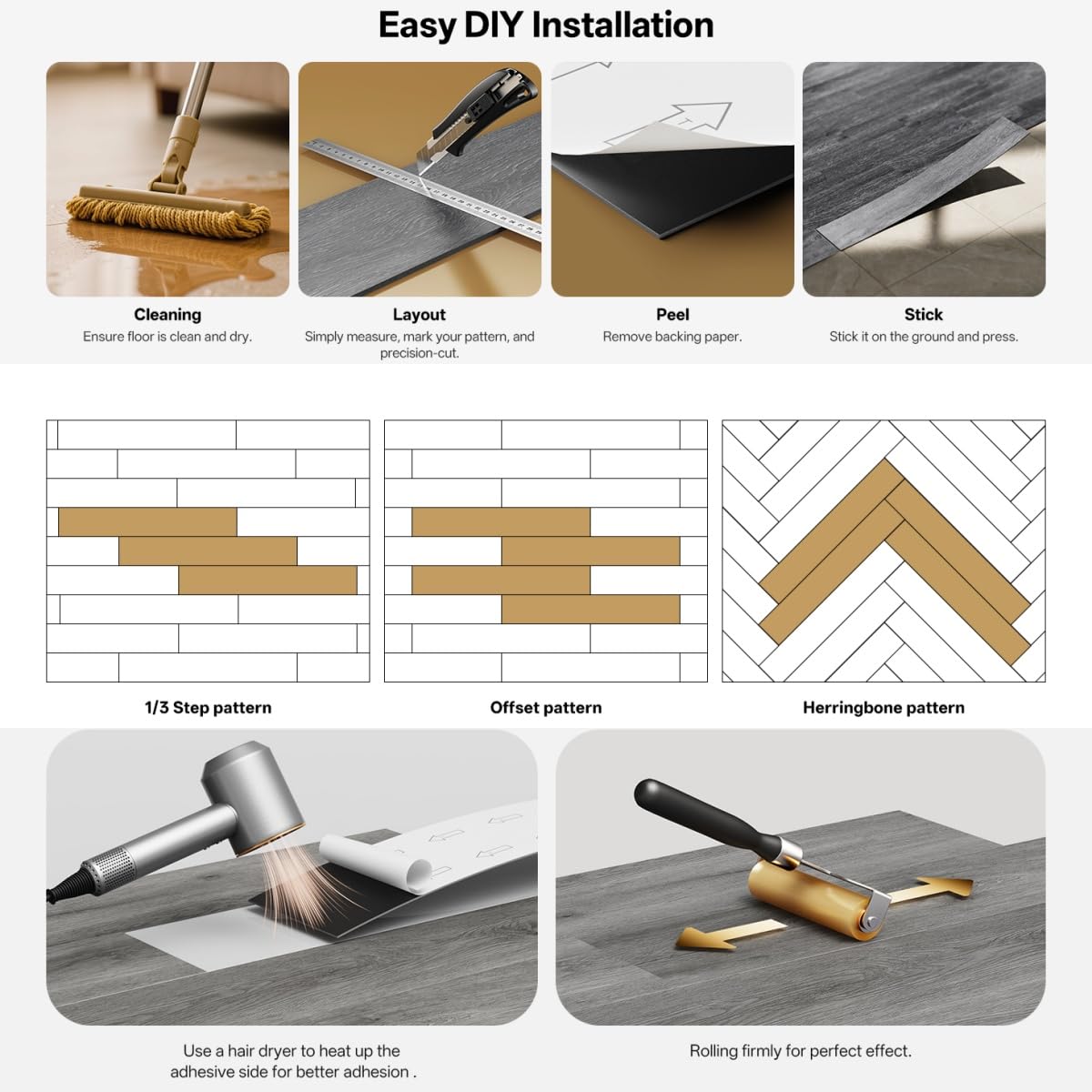 Easy DIY Installation

Cleaning
Ensure floor is clean and dry.

Layout
Simply measure, mark your pattern, and precision-cut.

Peel
Remove backing paper.

Stick
Stick it on the ground and press.

1/3 Step pattern

Offset pattern

Herringbone pattern

Use a hair dryer to heat up the adhesive side for better adhesion .

Rolling firmly for perfect effect.