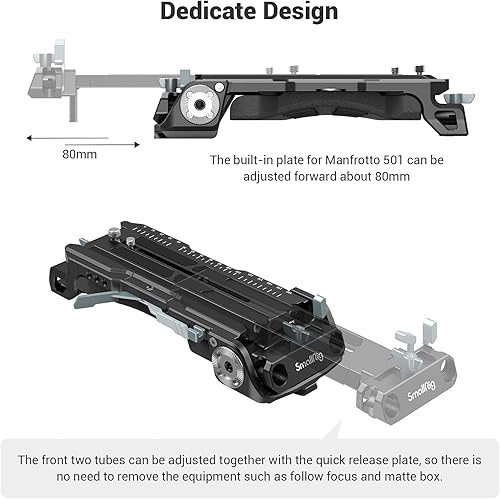 Dedicate Design

80mm

The built-in plate for Manfrotto 501 can be adjusted forward about 80mm

SmallRig

SmallRig

The front two tubes can be adjusted together with the quick release plate, so there is no need to remove the equipment such as follow focus and matte box.