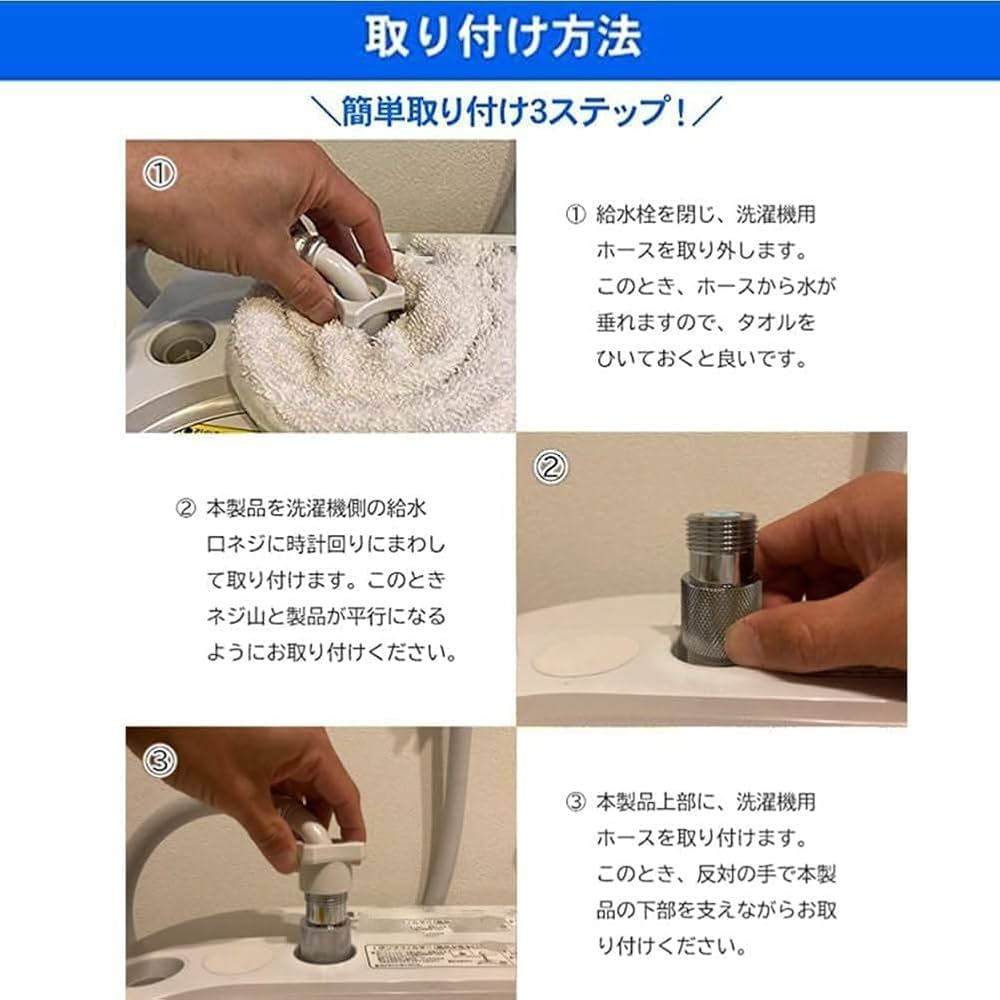 取り付け方法

＼簡単取り付け3ステップ！／

①

① 給水栓を閉じ、洗濯機用ホースを取り外します。このとき、ホースから水が垂れますので、タオルをひいておくと良いです。

② 本製品を洗濯機側の給水口ネジに時計回りにまわして取り付けます。このときネジ山と製品が平行になるようにお取り付けください。

②

③

③ 本製品上部に、洗濯機用ホースを取り付けます。このとき、反対の手で本製品の下部を支えながらお取り付けください。