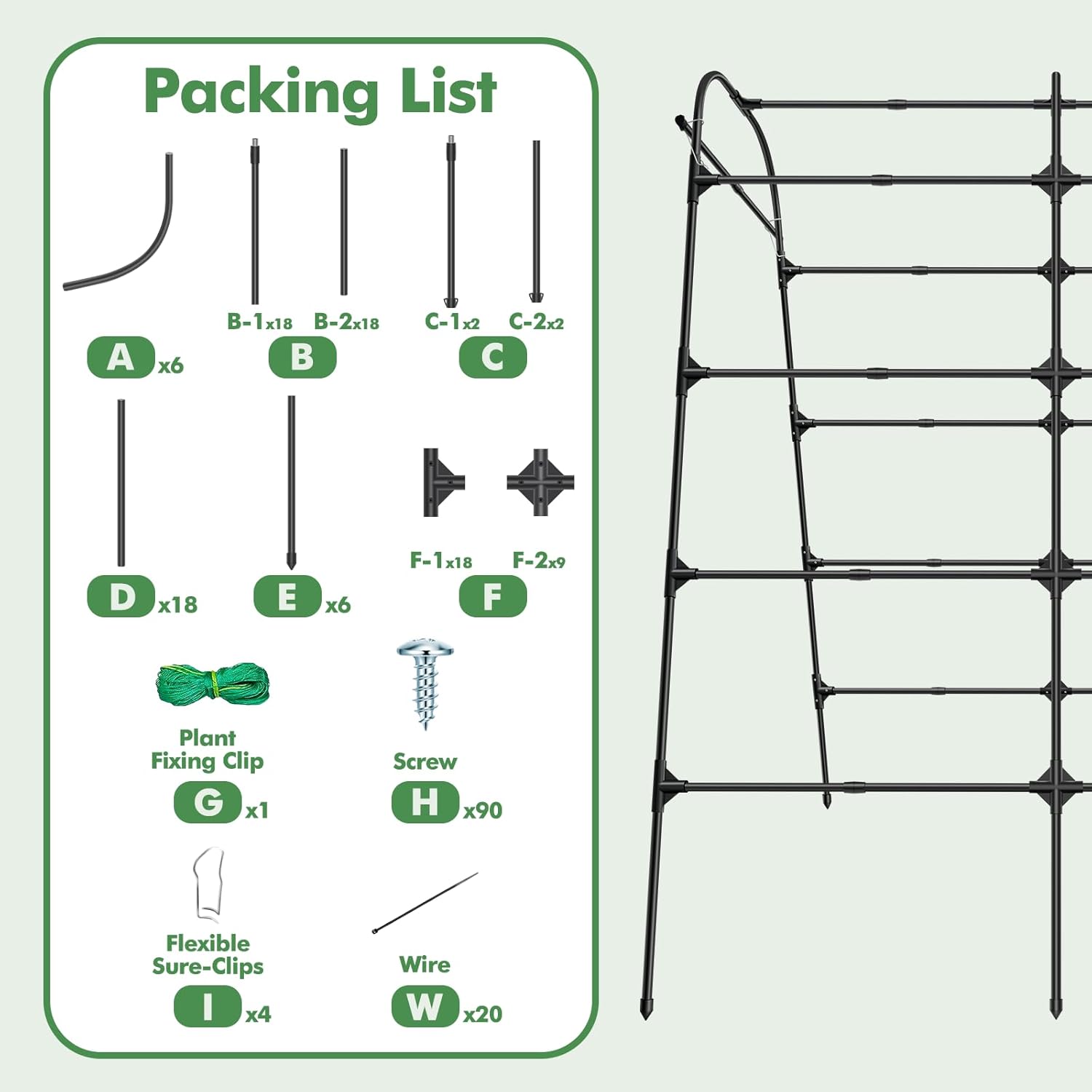 Packing List

A x6

B-1x18 B-2x18

B

C-1x2 C-2x2

C

D x18

E x6

F-1x18 F-2x9

F

Plant Fixing Clip

G x1

Screw

H x90

Flexible Sure-Clips

I x4

Wire

W x20