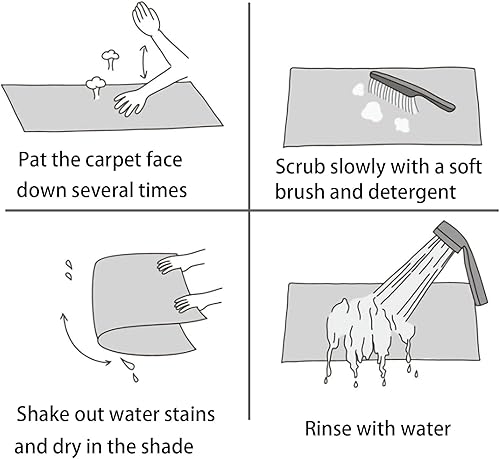 Pat the carpet face down several times

Scrub slowly with a soft brush and detergent

Shake out water stains and dry in the shade

Rinse with water