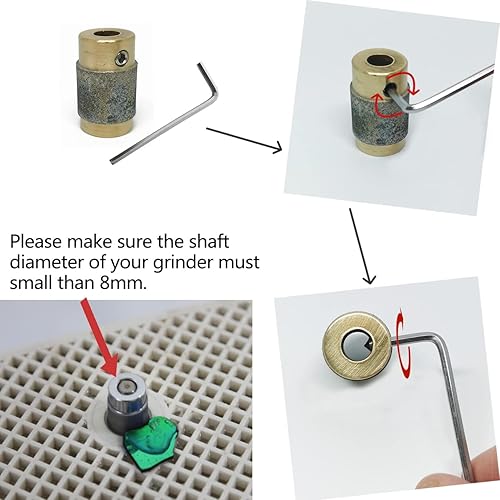 Please make sure the shaft diameter of your grinder must small than 8mm.